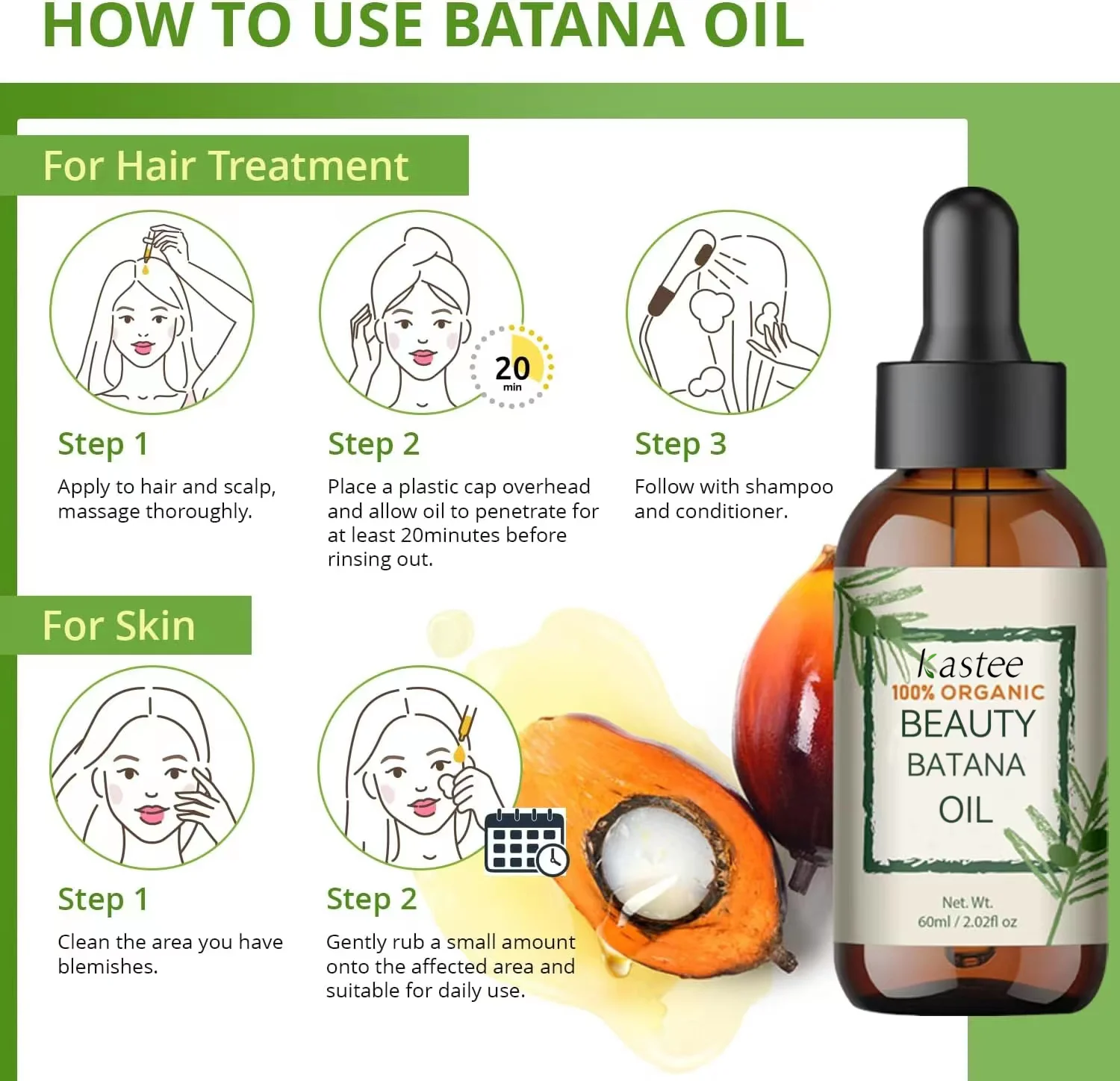 HOW TO USE BATANA OIL

For Hair Treatment

20 min

Step 1

Apply to hair and scalp, massage thoroughly.

Step 2

Place a plastic cap overhead and allow oil to penetrate for at least 20minutes before rinsing out.

Step 3

Follow with shampoo and conditioner.

For Skin

Step 1

Clean the area you have blemishes.

Step 2

Gently rub a small amount onto the affected area and suitable for daily use.

kastee
100% ORGANIC
BEAUTY
BATANA
OIL

Net. Wt.
60ml / 2.02fl oz