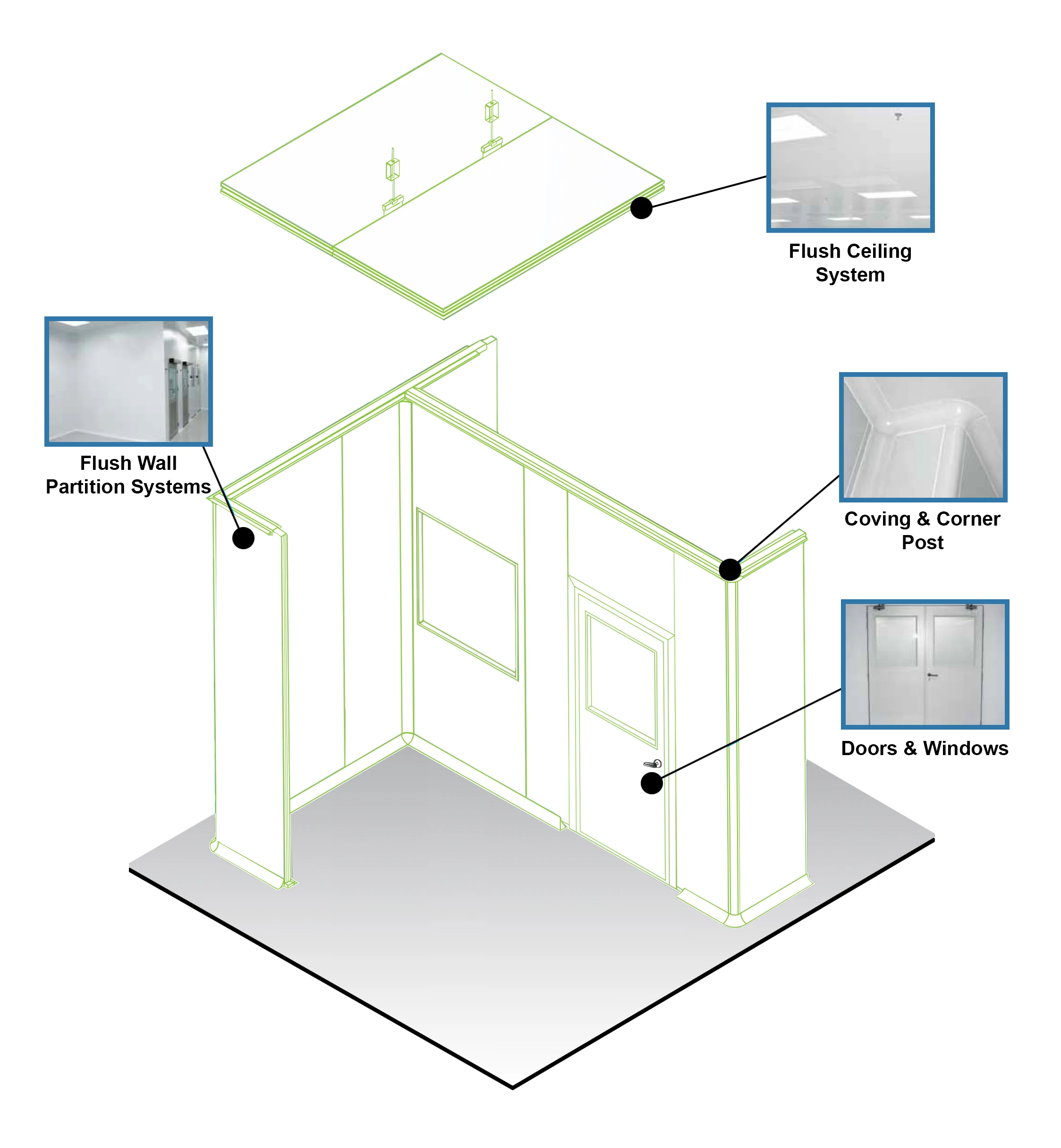 Flush Ceiling System

Flush Wall Partition Systems

Coving & Corner Post

Doors & Windows