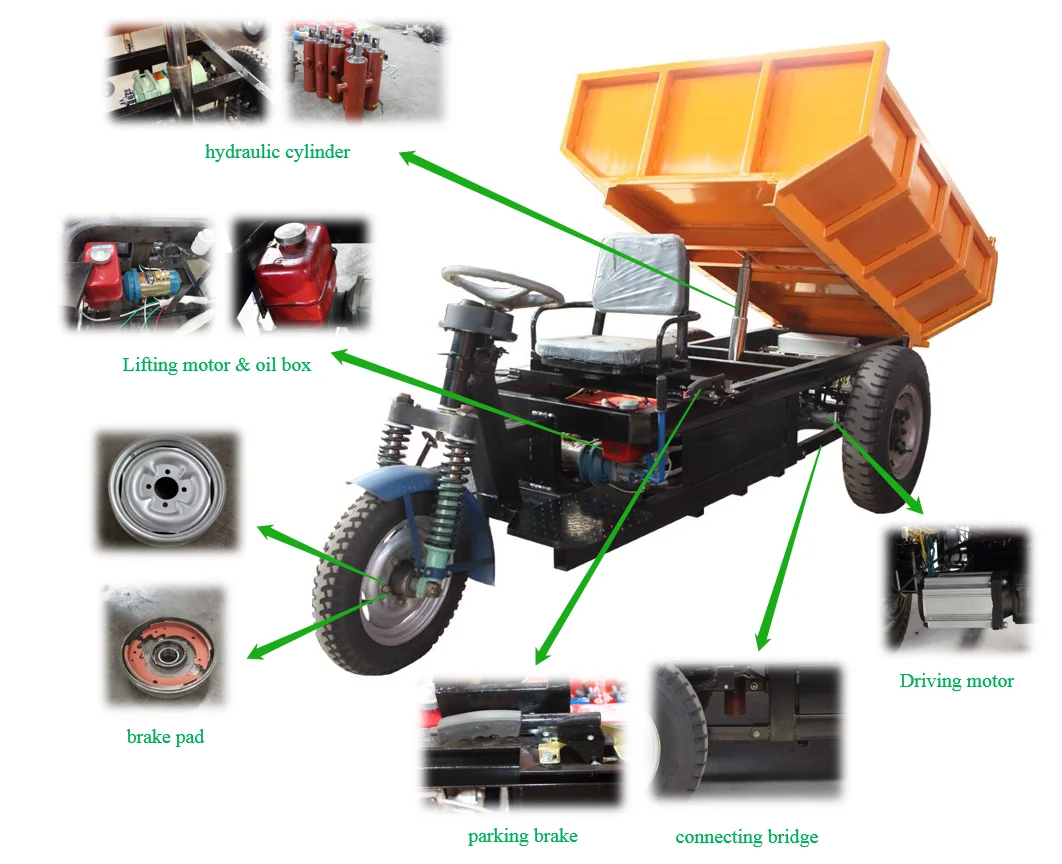 hydraulic cylinder

Lifting motor & oil box

brake pad

parking brake

connecting bridge

Driving motor