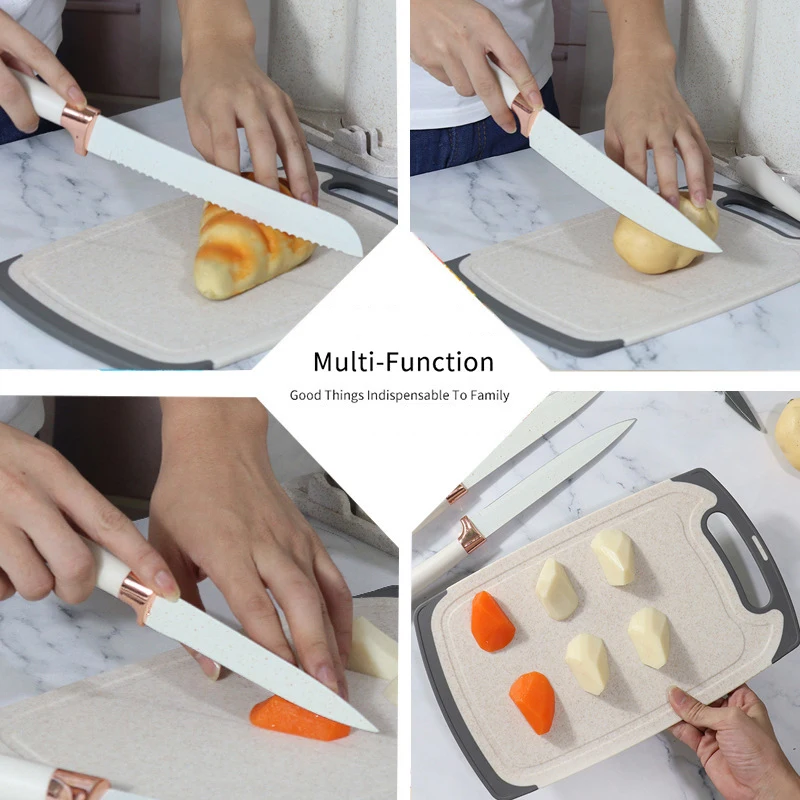 Multi-Function

Good Things Indispensable To Family