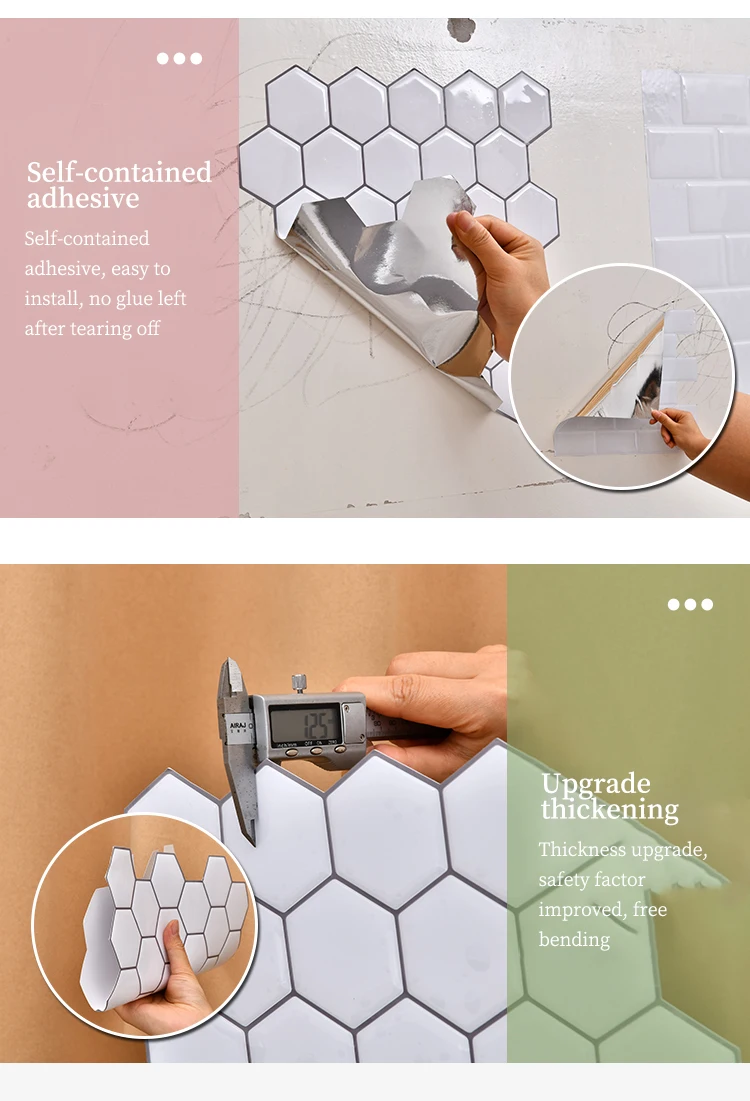 Self-contained adhesive

Self-contained adhesive, easy to install, no glue left after tearing off

AIRAJ

1.25

Upgrade thickening

Thickness upgrade, safety factor improved, free bending