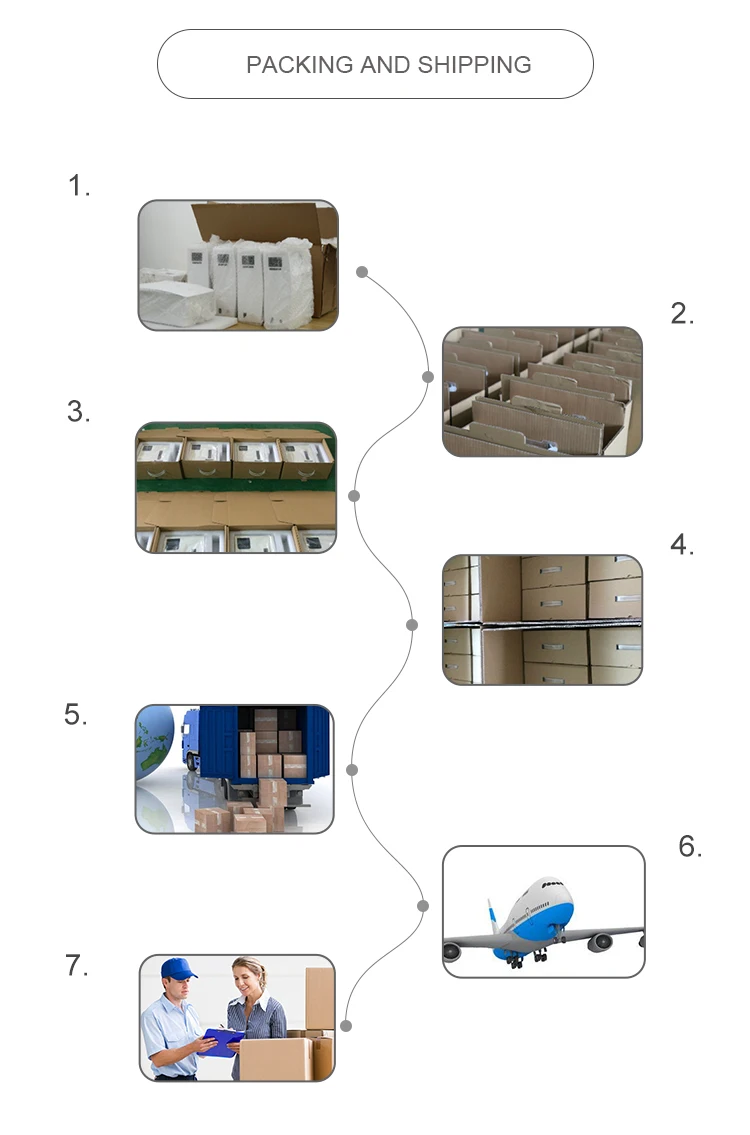 PACKING AND SHIPPING

1.

2.

3.

4.

5.

6.

7.