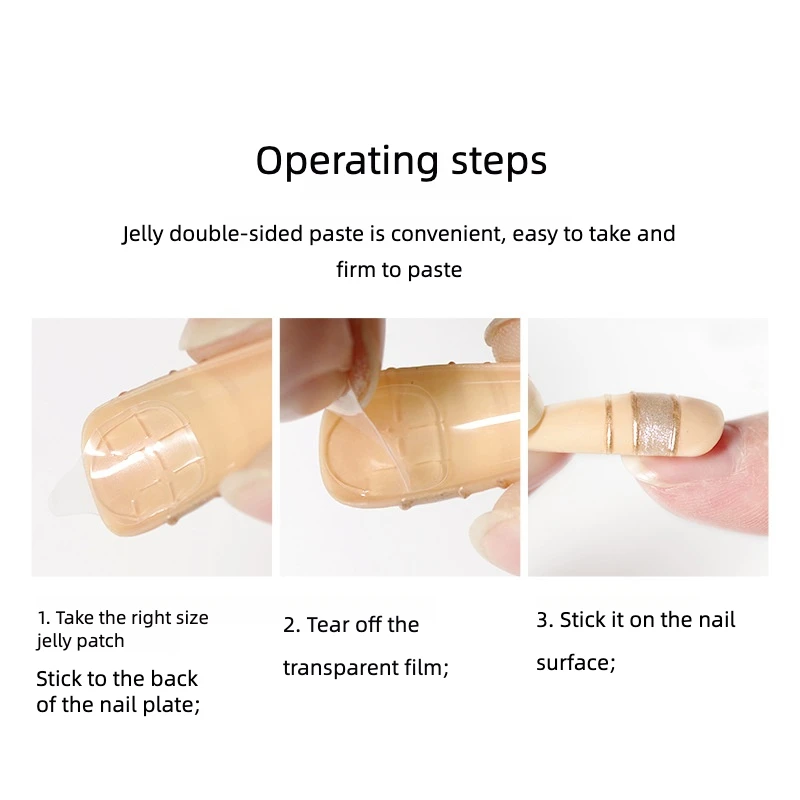 Operating steps

Jelly double-sided paste is convenient, easy to take and firm to paste

1. Take the right size jelly patch

Stick to the back of the nail plate;

2. Tear off the transparent film;

3. Stick it on the nail surface;