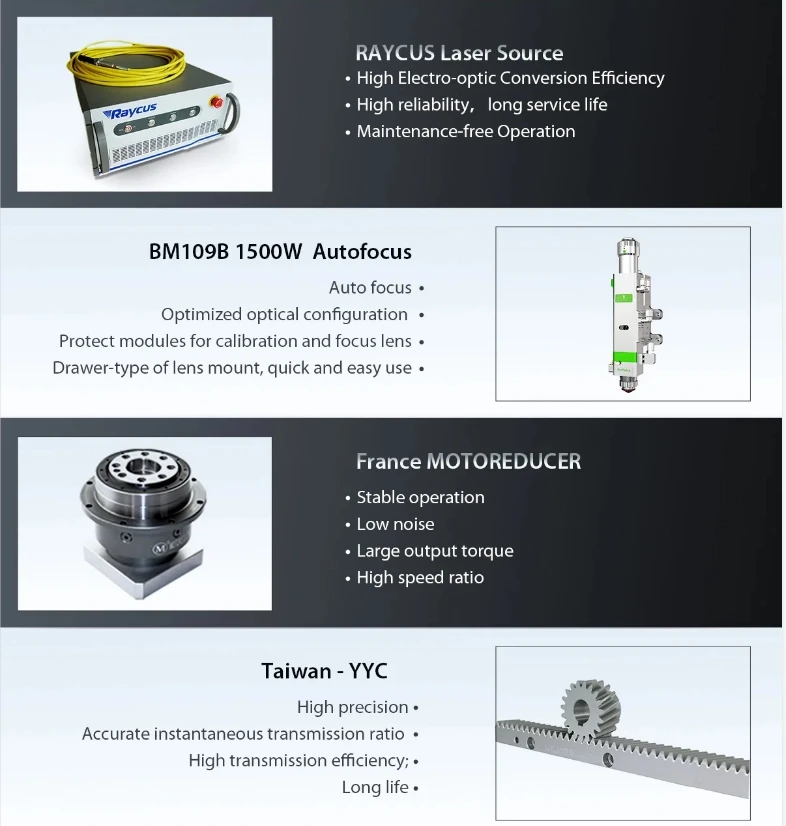 Raycus

RAYCUS Laser Source

• High Electro-optic Conversion Efficiency
• High reliability, long service life
• Maintenance-free Operation

BM109B 1500W Autofocus

Auto focus •
Optimized optical configuration •
Protect modules for calibration and focus lens •
Drawer-type of lens mount, quick and easy use •

France MOTOREDUCER

• Stable operation
• Low noise
• Large output torque
• High speed ratio

Taiwan - YYC

High precision •
Accurate instantaneous transmission ratio •
High transmission efficiency; •
Long life •