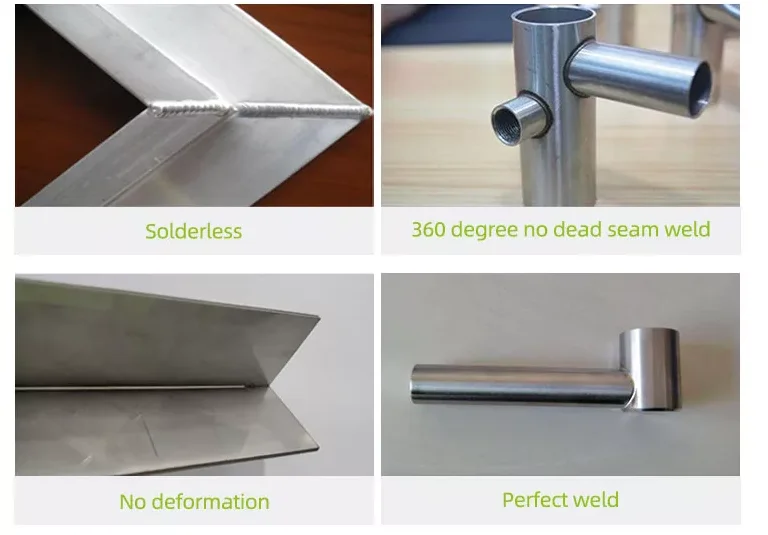 Solderless

360 degree no dead seam weld

No deformation

Perfect weld