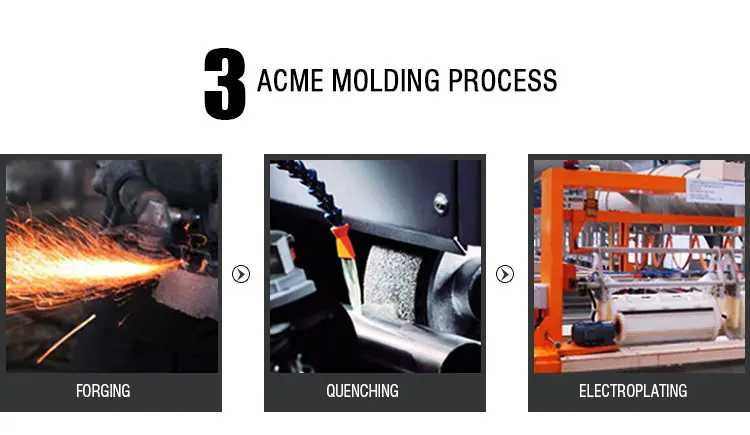 3 ACME MOLDING PROCESS

FORGING

QUENCHING

ELECTROPLATING