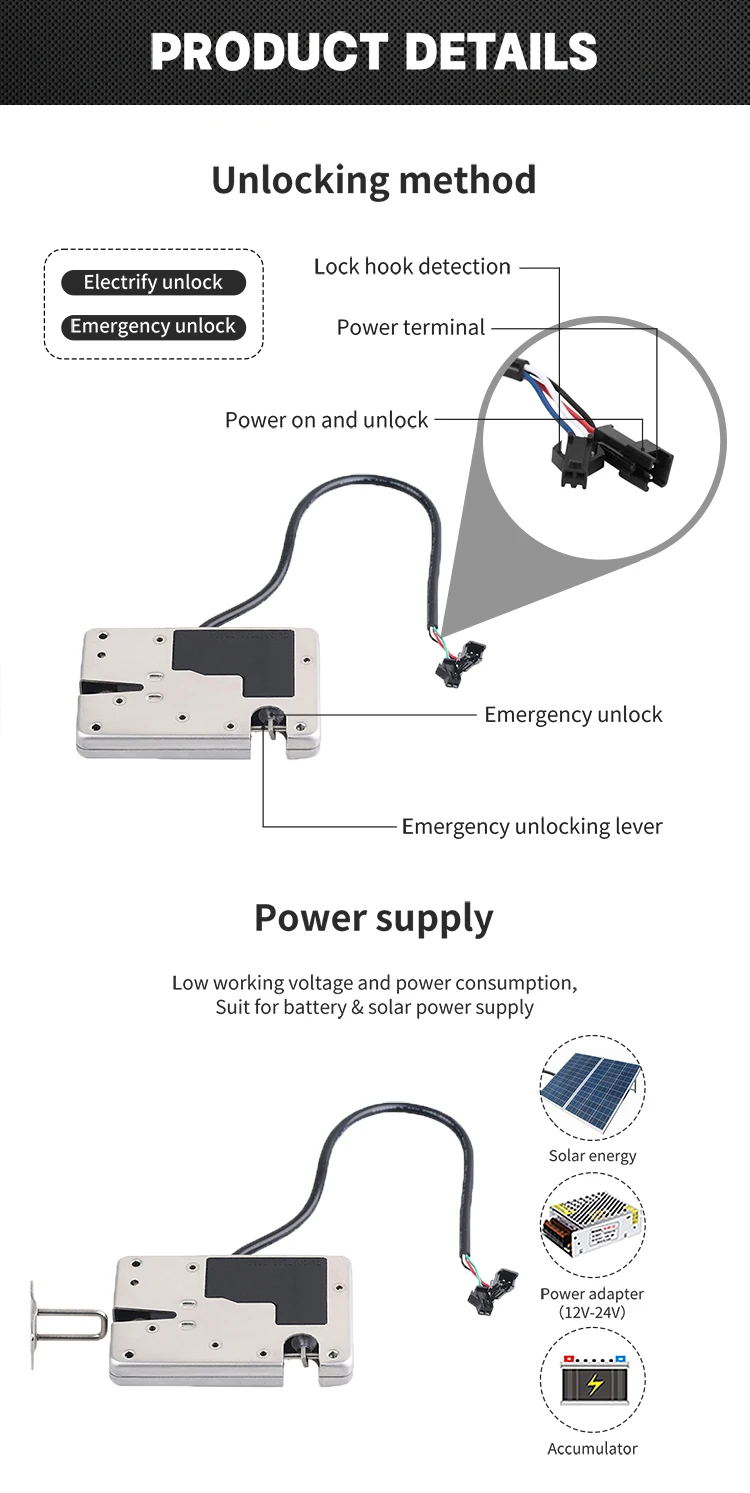 PRODUCT DETAILS

Unlocking method

Electrify unlock

Emergency unlock

Lock hook detection

Power terminal

Power on and unlock

Emergency unlock

Emergency unlocking lever

Power supply

Low working voltage and power consumption, Suit for battery & solar power supply

Solar energy

Power adapter (12V-24V)

Accumulator