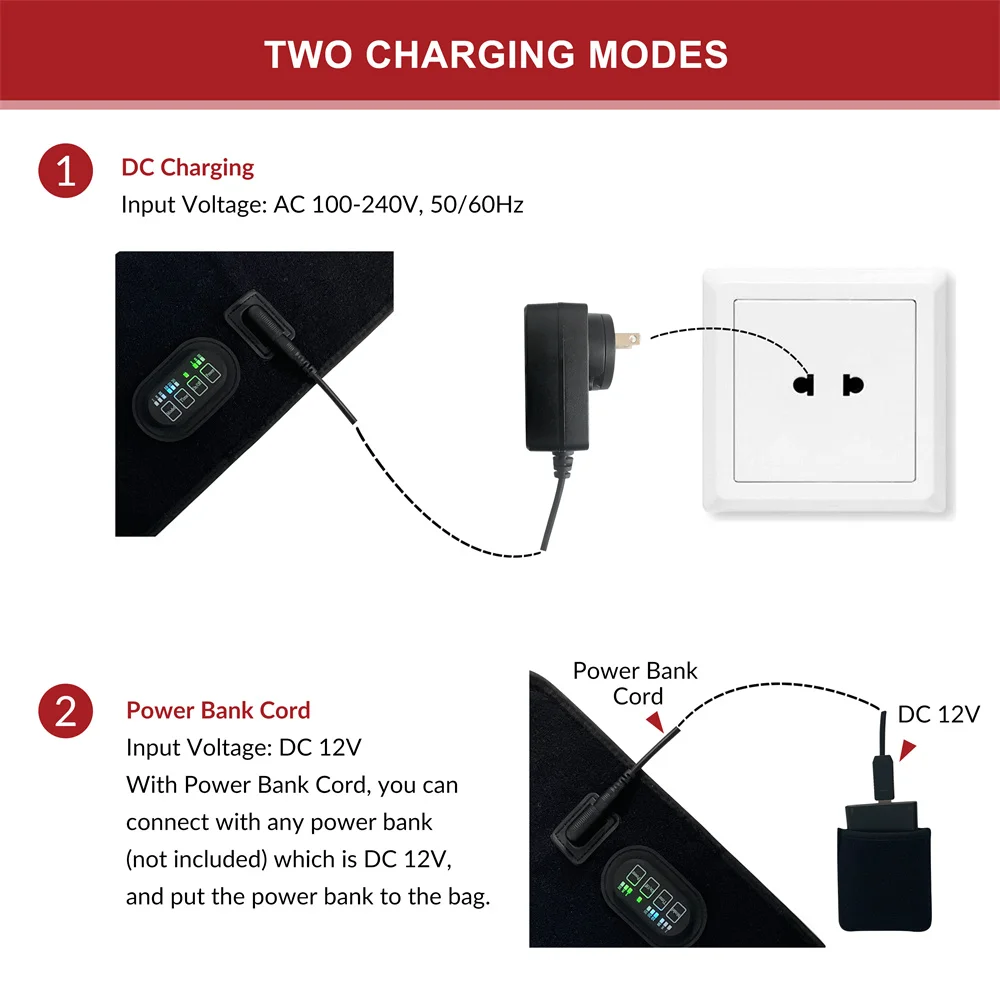 TWO CHARGING MODES

1

DC Charging
Input Voltage: AC 100-240V, 50/60Hz

2

Power Bank Cord
Input Voltage: DC 12V
With Power Bank Cord, you can connect with any power bank (not included) which is DC 12V, and put the power bank to the bag.

Power Bank Cord

DC 12V