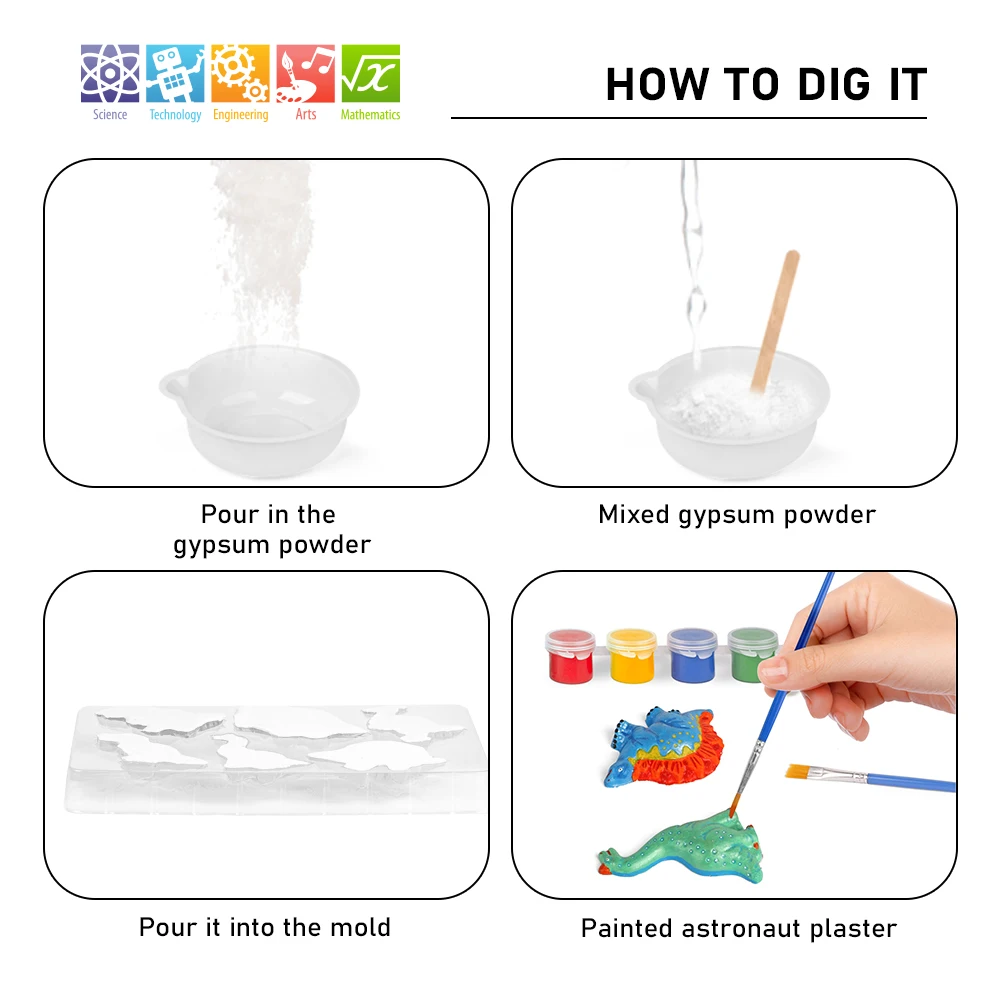 Science Technology Engineering Arts Mathematics

$\sqrt{x}$

HOW TO DIG IT

Pour in the gypsum powder

Mixed gypsum powder

Pour it into the mold

Painted astronaut plaster