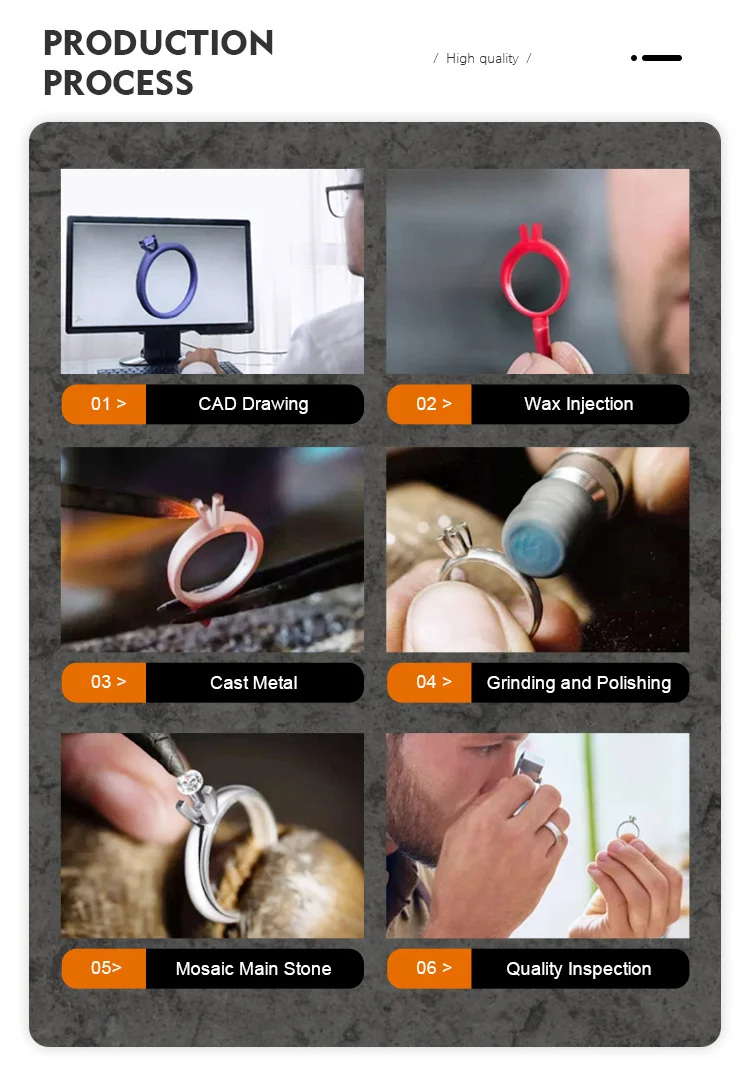 PRODUCTION PROCESS

/ High quality /

01 > CAD Drawing

02 > Wax Injection

03 > Cast Metal

04 > Grinding and Polishing

05> Mosaic Main Stone

06 > Quality Inspection