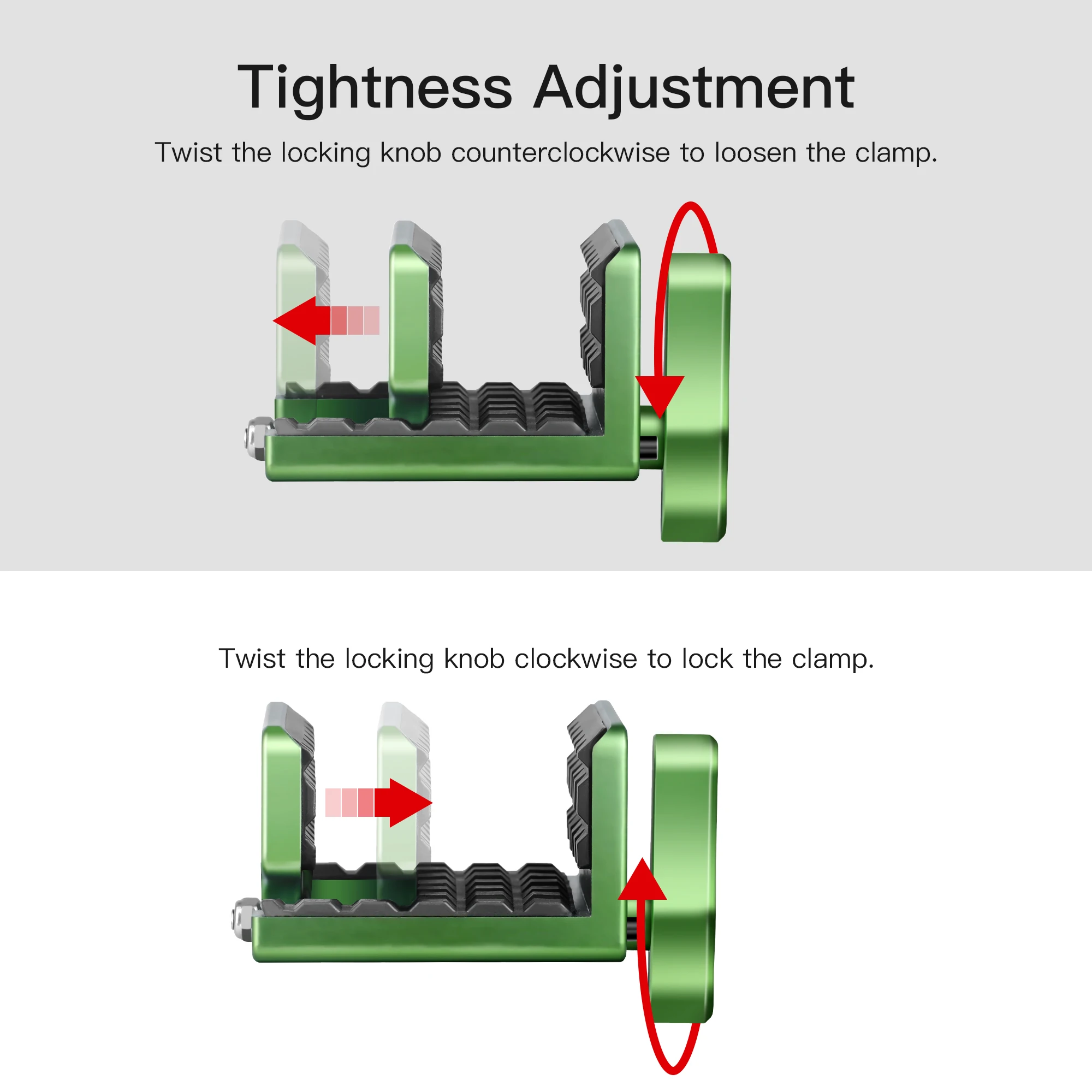 Tightness Adjustment

Twist the locking knob counterclockwise to loosen the clamp.

Twist the locking knob clockwise to lock the clamp.