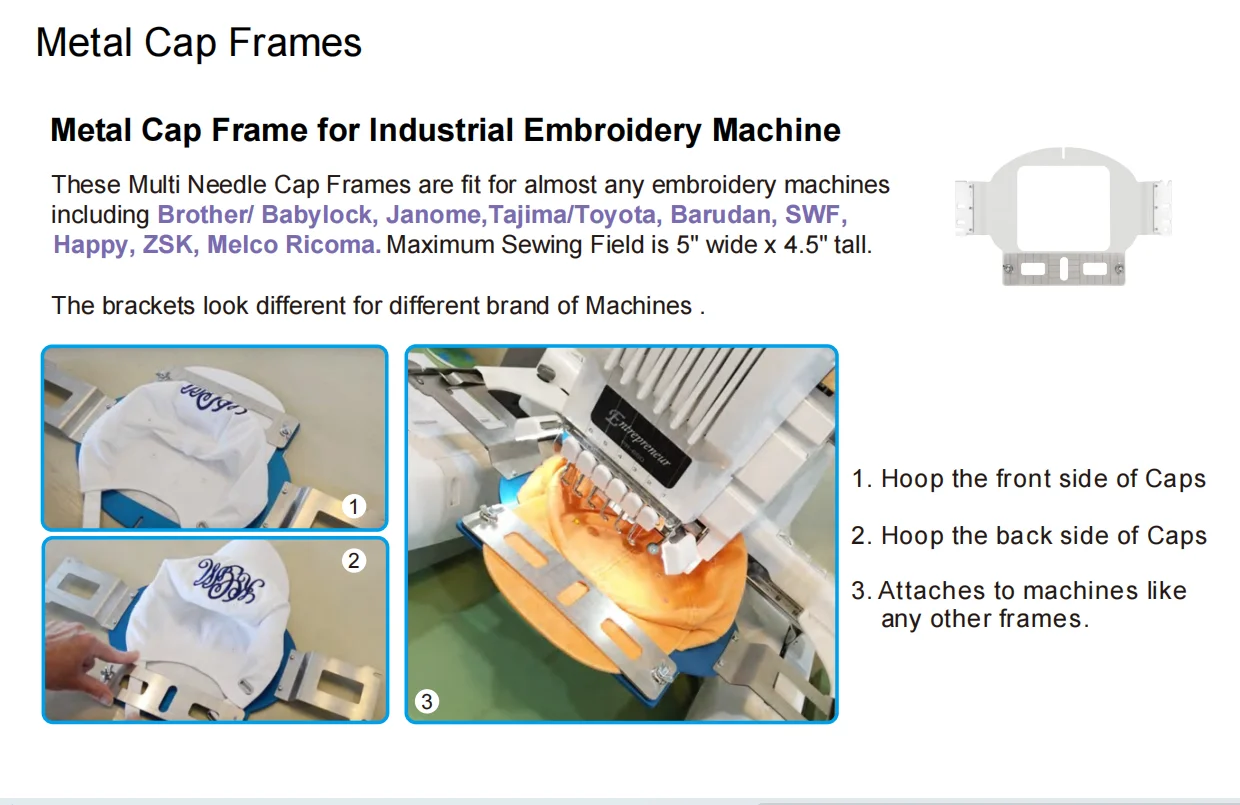 Metal Cap Frames

Metal Cap Frame for Industrial Embroidery Machine

These Multi Needle Cap Frames are fit for almost any embroidery machines including Brother/ Babylock, Janome,Tajima/Toyota, Barudan, SWF, Happy, ZSK, Melco Ricoma. Maximum Sewing Field is 5" wide x 4.5" tall.

The brackets look different for different brand of Machines .

1

2

Entrepreneur

3

1. Hoop the front side of Caps

2. Hoop the back side of Caps

3. Attaches to machines like any other frames.