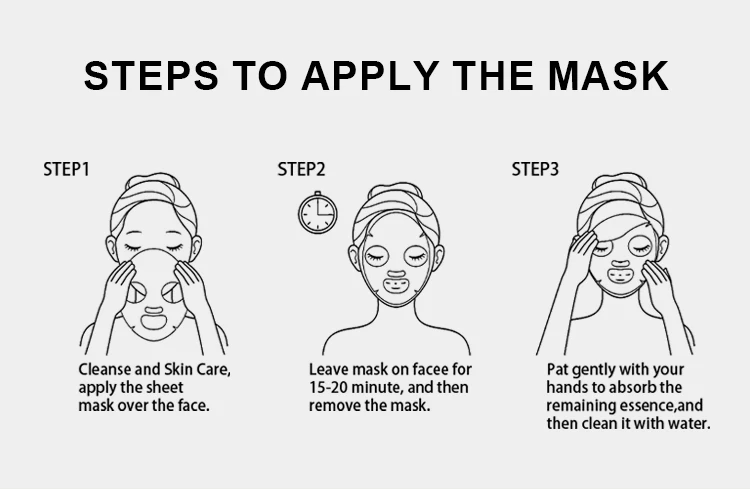 STEPS TO APPLY THE MASK

STEP1

Cleanse and Skin Care, apply the sheet mask over the face.

STEP2

Leave mask on facee for 15-20 minute, and then remove the mask.

STEP3

Pat gently with your hands to absorb the remaining essence,and then clean it with water.