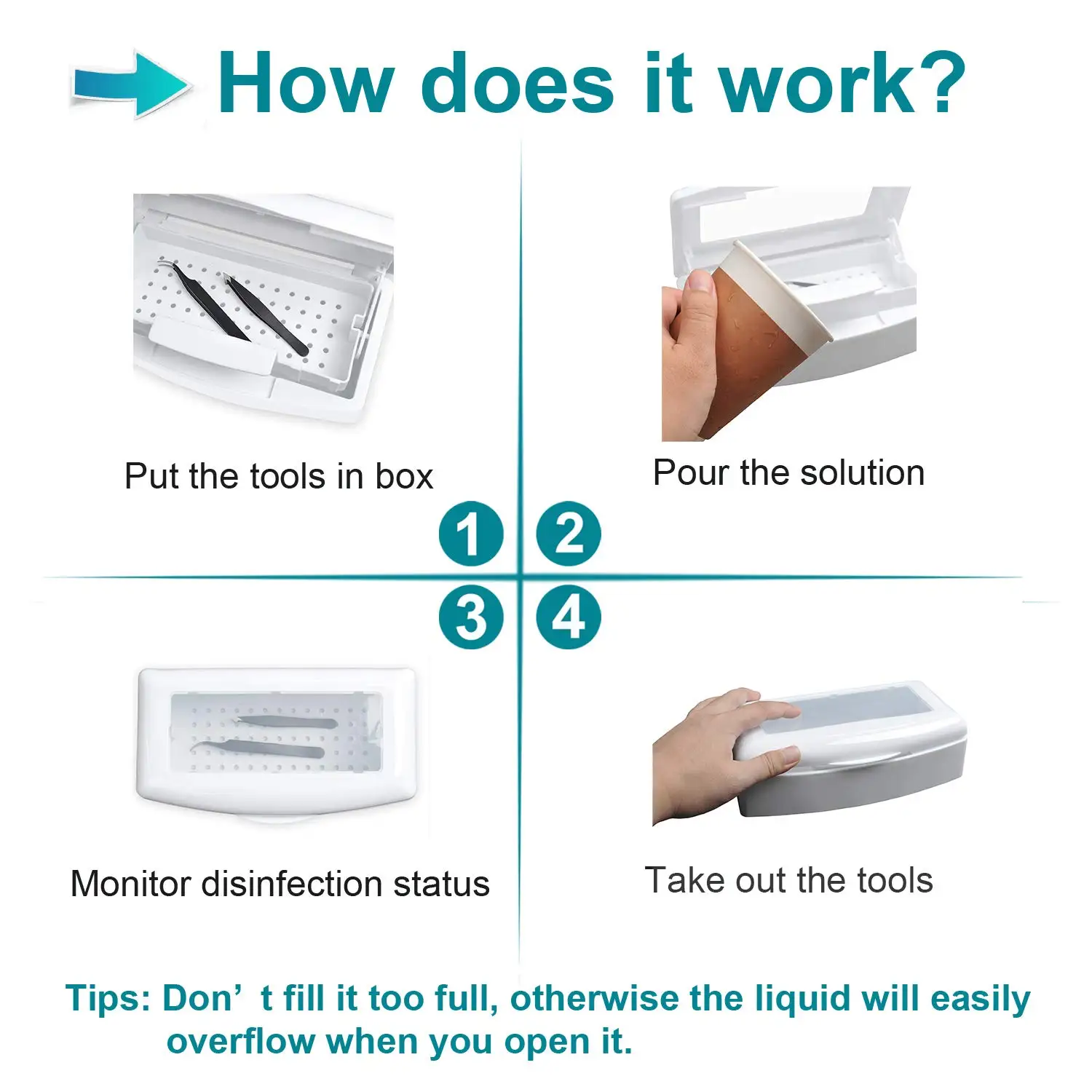 How does it work?

Put the tools in box

Pour the solution

1

2

3

4

Monitor disinfection status

Take out the tools

Tips: Don’ t fill it too full, otherwise the liquid will easily overflow when you open it.