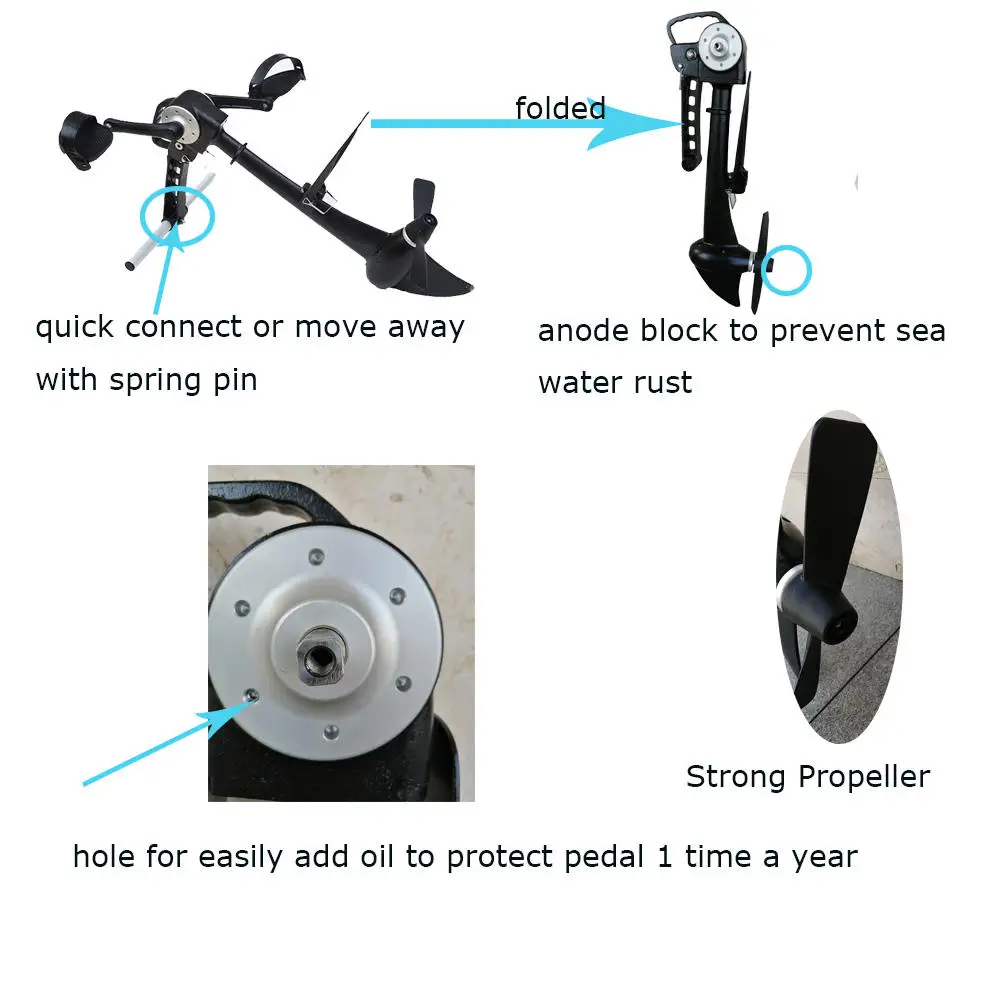 folded

quick connect or move away with spring pin

anode block to prevent sea water rust

Strong Propeller

hole for easily add oil to protect pedal 1 time a year