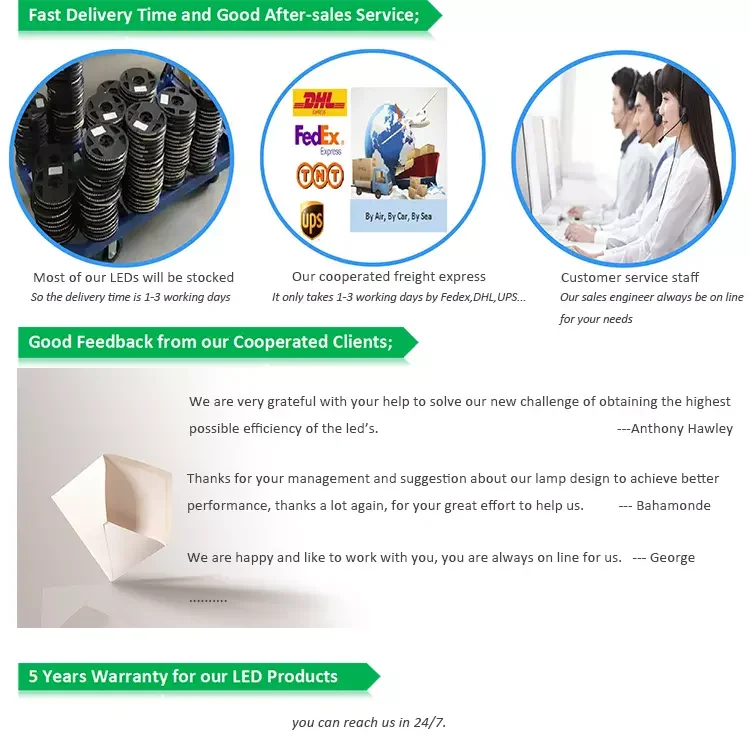 Fast Delivery Time and Good After-sales Service;

DHL

FedEx Express

TNT

UPS

By Air, By Car, By Sea

Most of our LEDs will be stocked
So the delivery time is 1-3 working days

Our cooperated freight express
It only takes 1-3 working days by Fedex,DHL,UPS...

Customer service staff
Our sales engineer always be on line for your needs

Good Feedback from our Cooperated Clients;

We are very grateful with your help to solve our new challenge of obtaining the highest possible efficiency of the led's. ---Anthony Hawley

Thanks for your management and suggestion about our lamp design to achieve better performance, thanks a lot again, for your great effort to help us. --- Bahamonde

We are happy and like to work with you, you are always on line for us. --- George

..........

5 Years Warranty for our LED Products

you can reach us in 24/7.