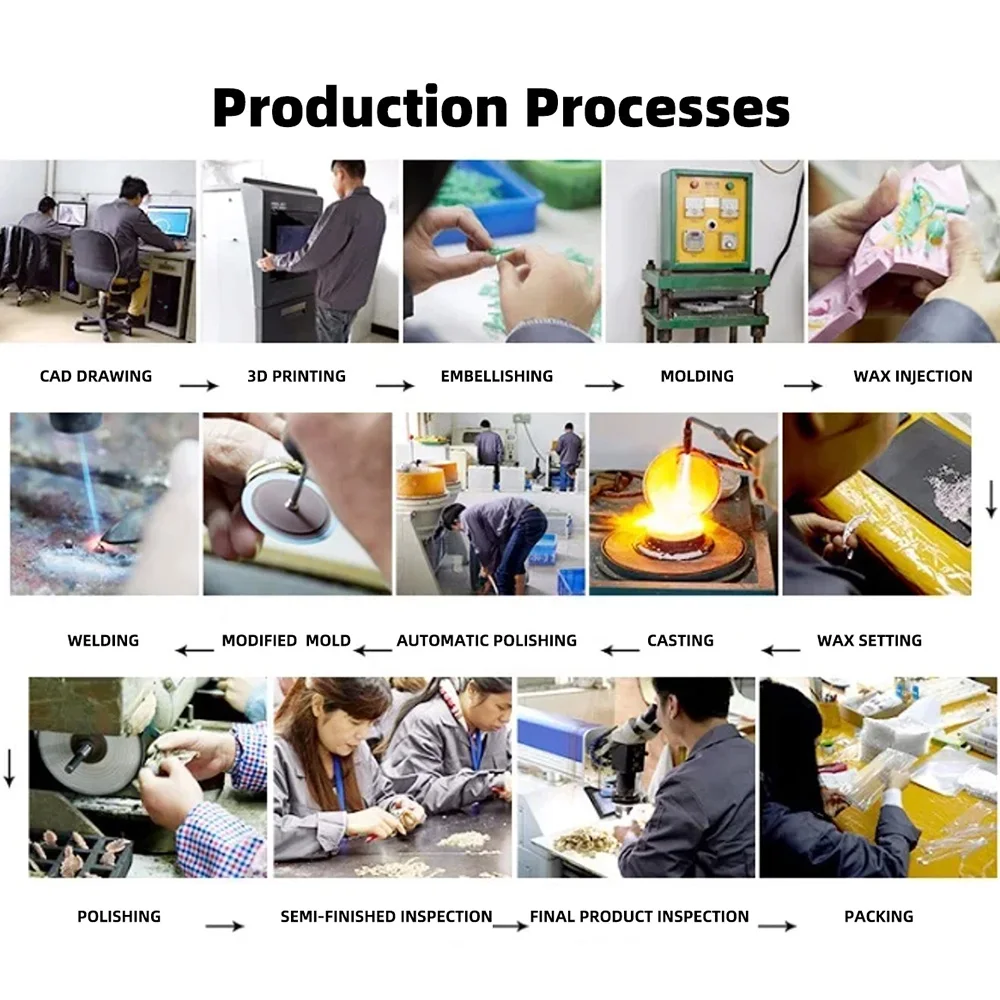 Production Processes

CAD DRAWING → 3D PRINTING → EMBELLISHING → MOLDING → WAX INJECTION

WELDING ← MODIFIED MOLD ← AUTOMATIC POLISHING ← CASTING ← WAX SETTING

POLISHING → SEMI-FINISHED INSPECTION → FINAL PRODUCT INSPECTION → PACKING