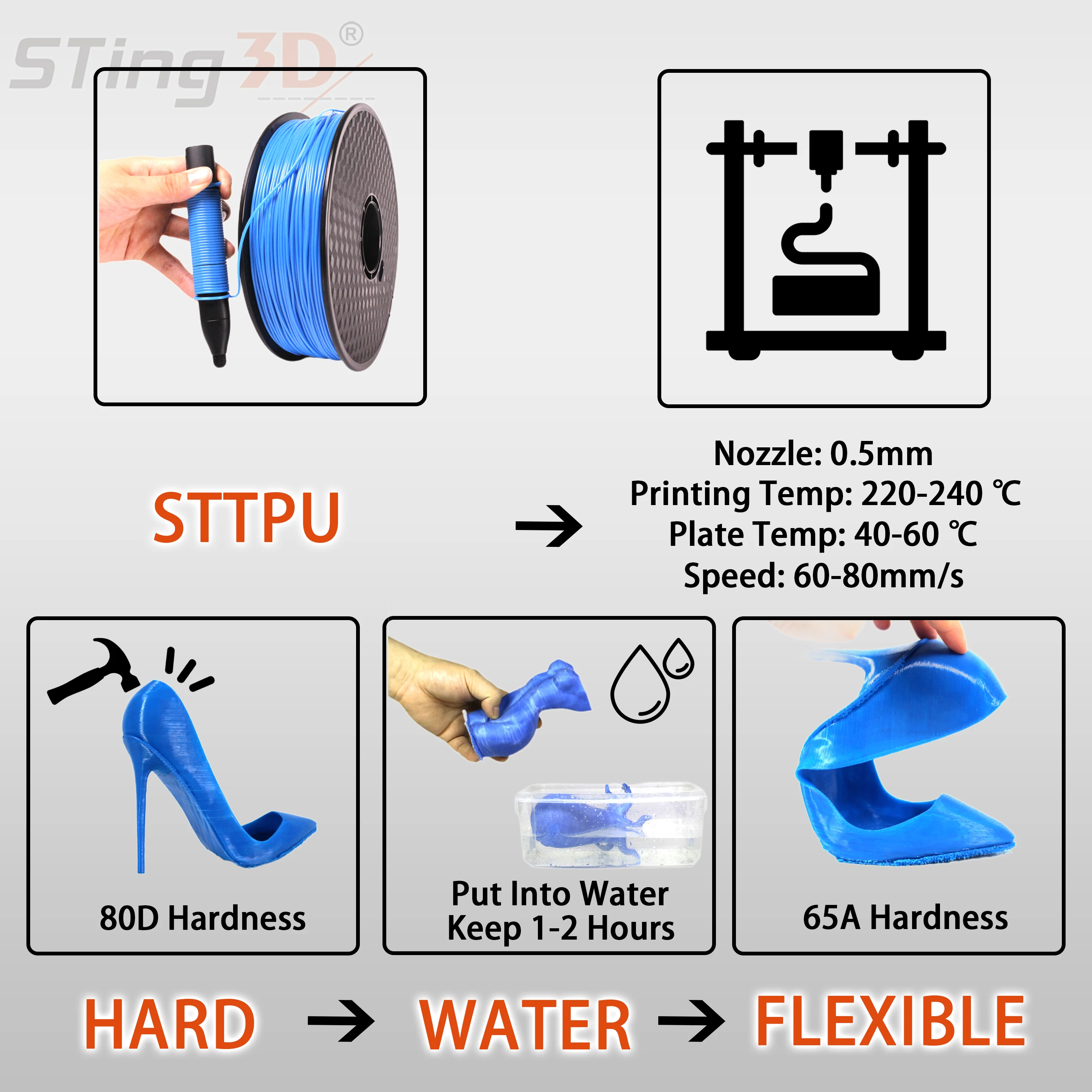 STing3D®

STTPU

→

Nozzle: 0.5mm
Printing Temp: 220-240 ℃
Plate Temp: 40-60 ℃
Speed: 60-80mm/s

80D Hardness

Put Into Water
Keep 1-2 Hours

65A Hardness

HARD → WATER → FLEXIBLE