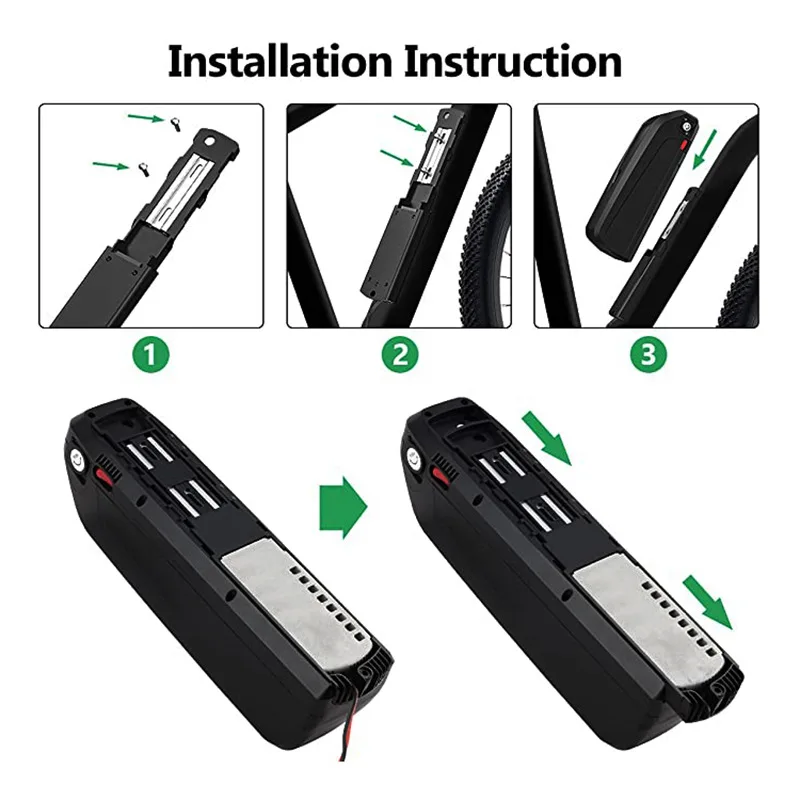 Installation Instruction

1

2

3