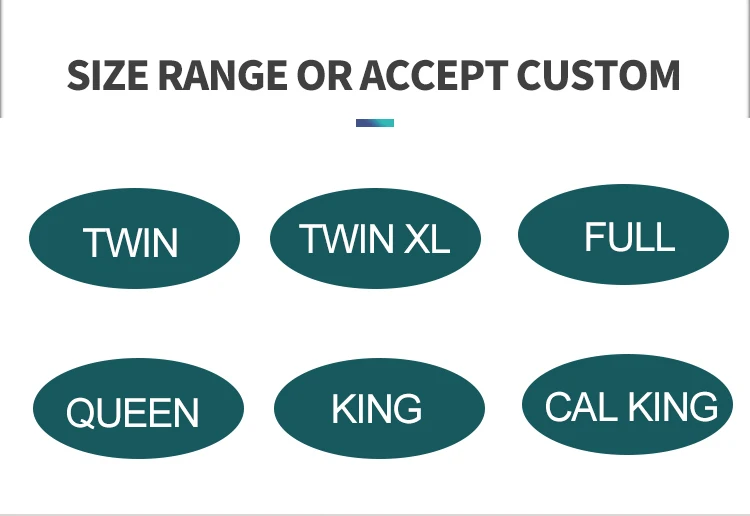 SIZE RANGE OR ACCEPT CUSTOM

TWIN

TWIN XL

FULL

QUEEN

KING

CAL KING