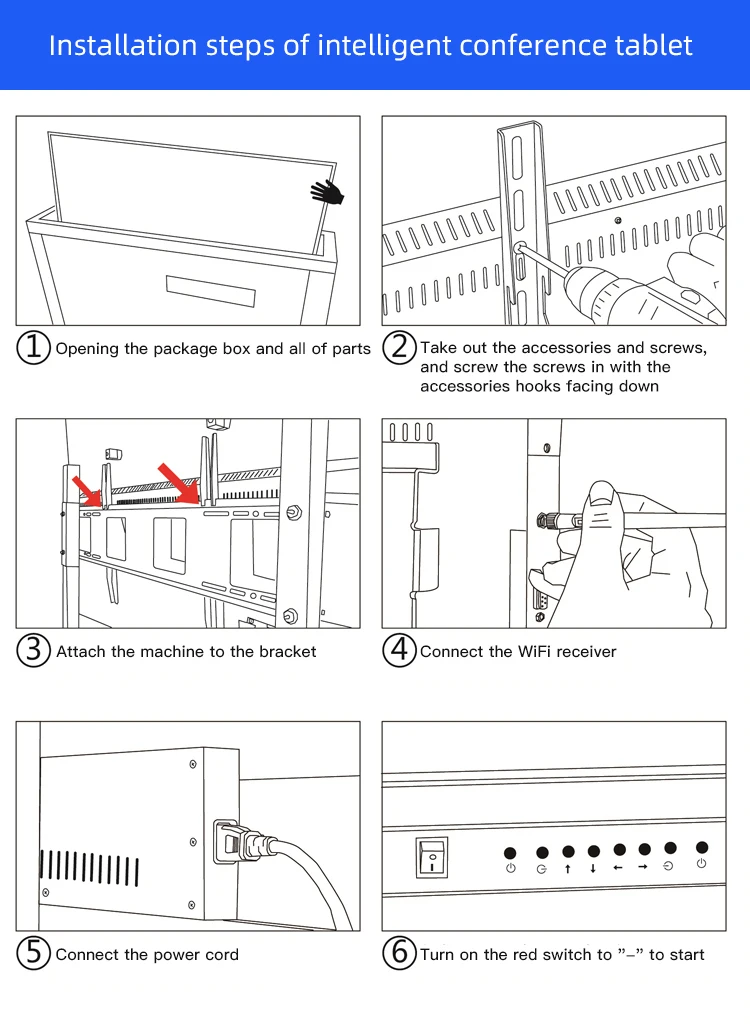 Installation steps of intelligent conference tablet

① Opening the package box and all of parts

② Take out the accessories and screws, and screw the screws in with the accessories hooks facing down

③ Attach the machine to the bracket

④ Connect the WiFi receiver

⑤ Connect the power cord

⑥ Turn on the red switch to "–" to start