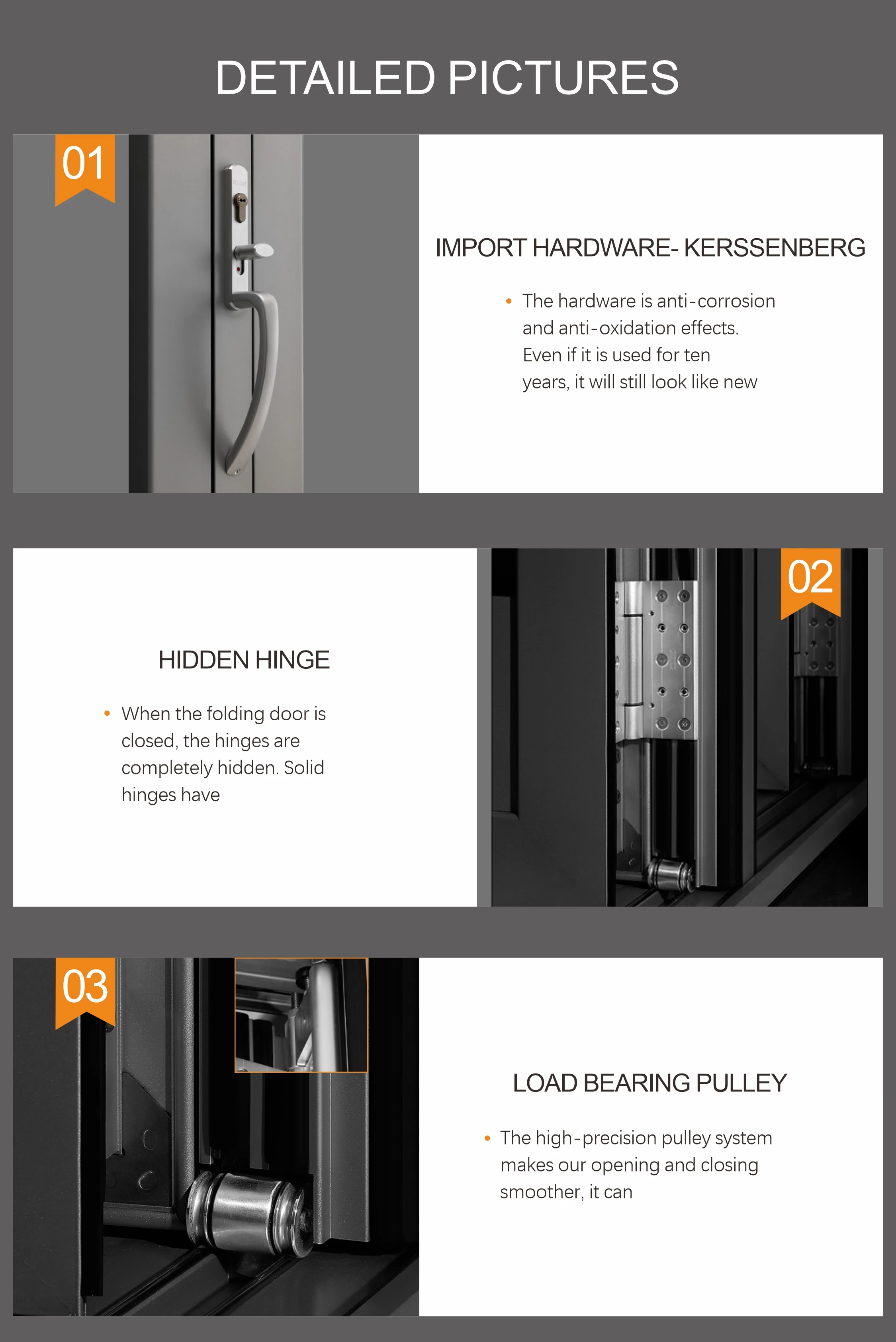 DETAILED PICTURES

01

IMPORT HARDWARE- KERSSENBERG

• The hardware is anti-corrosion and anti-oxidation effects. Even if it is used for ten years, it will still look like new

HIDDEN HINGE

• When the folding door is closed, the hinges are completely hidden. Solid hinges have

02

03

LOAD BEARING PULLEY

• The high-precision pulley system makes our opening and closing smoother, it can