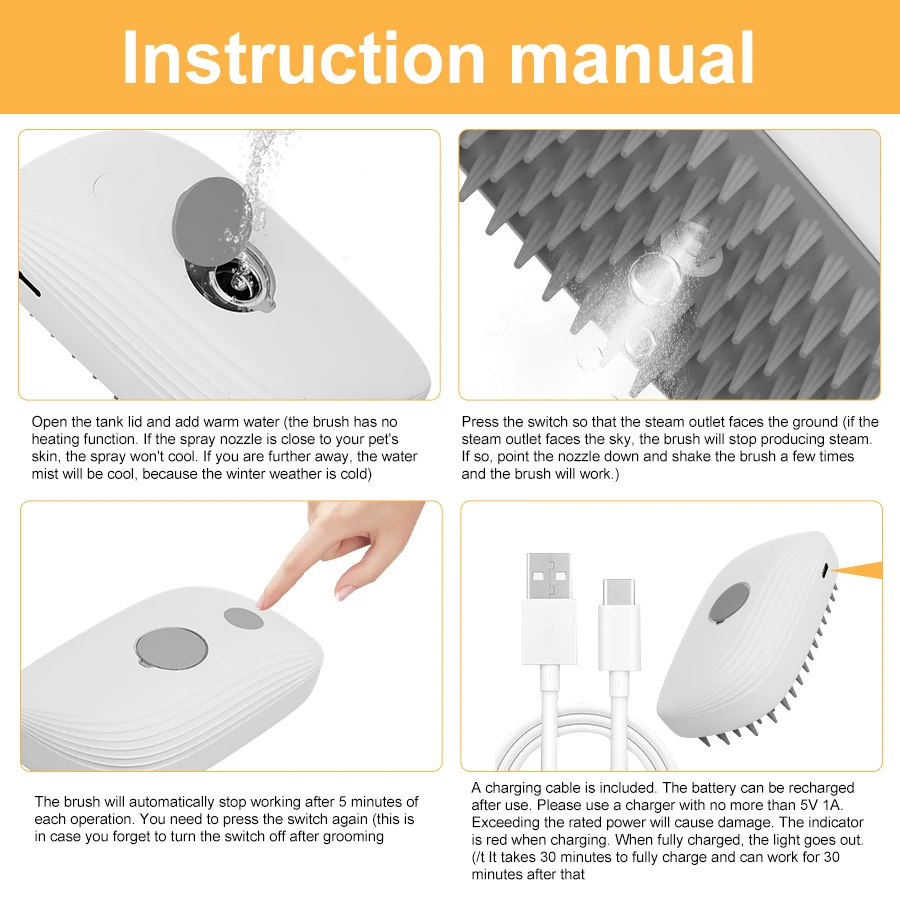 Instruction manual

Open the tank lid and add warm water (the brush has no heating function. If the spray nozzle is close to your pet's skin, the spray won't cool. If you are further away, the water mist will be cool, because the winter weather is cold)

Press the switch so that the steam outlet faces the ground (if the steam outlet faces the sky, the brush will stop producing steam. If so, point the nozzle down and shake the brush a few times and the brush will work.)

The brush will automatically stop working after 5 minutes of each operation. You need to press the switch again (this is in case you forget to turn the switch off after grooming

A charging cable is included. The battery can be recharged after use. Please use a charger with no more than 5V 1A. Exceeding the rated power will cause damage. The indicator is red when charging. When fully charged, the light goes out. (/t It takes 30 minutes to fully charge and can work for 30 minutes after that