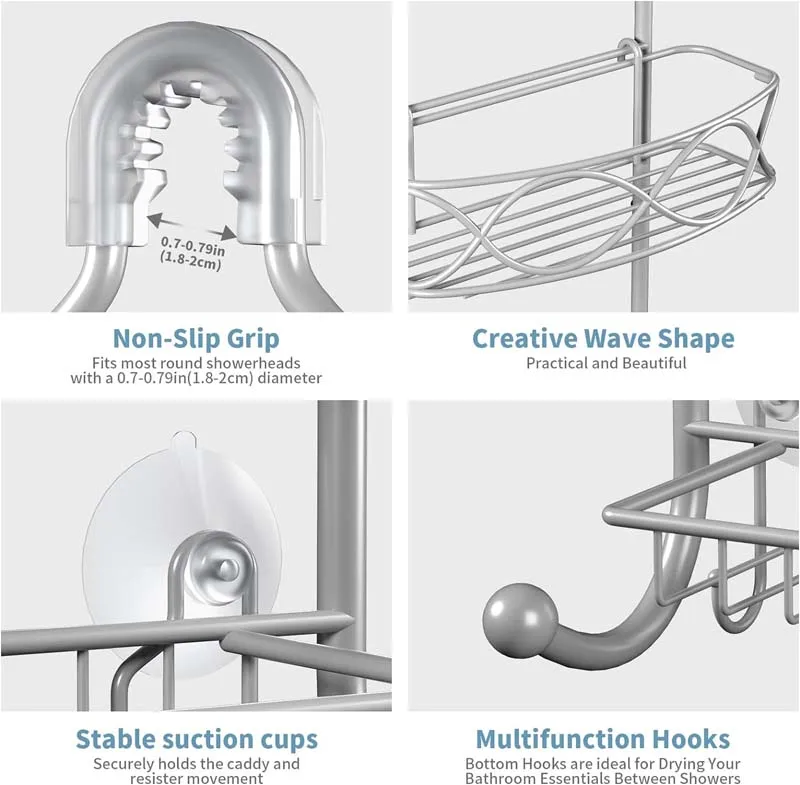 0.7-0.79in
(1.8-2cm)

Non-Slip Grip
Fits most round showerheads with a 0.7-0.79in(1.8-2cm) diameter

Creative Wave Shape
Practical and Beautiful

Stable suction cups
Securely holds the caddy and resister movement

Multifunction Hooks
Bottom Hooks are ideal for Drying Your Bathroom Essentials Between Showers