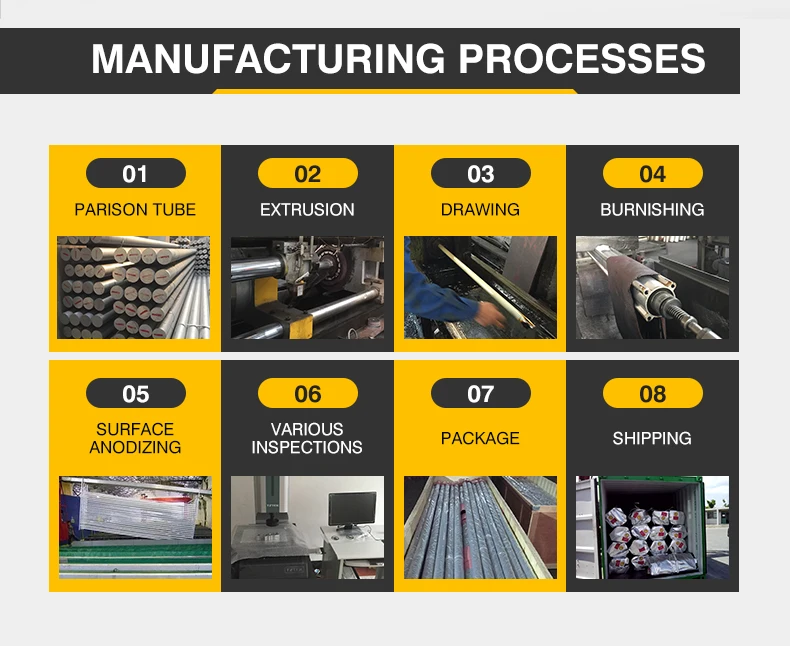 MANUFACTURING PROCESSES

01
PARISON TUBE

02
EXTRUSION

03
DRAWING

04
BURNISHING

05
SURFACE ANODIZING

06
VARIOUS INSPECTIONS

07
PACKAGE

08
SHIPPING