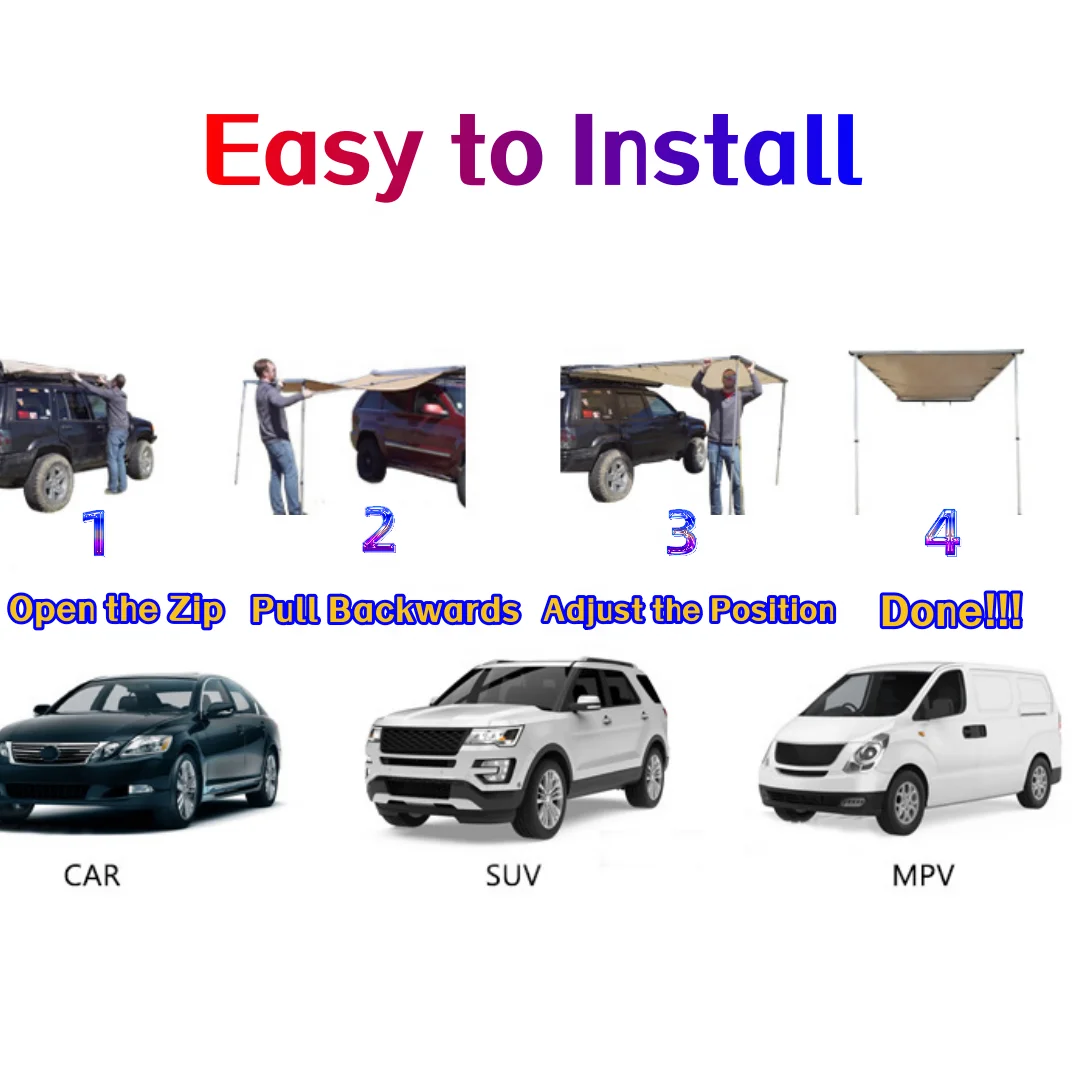 Easy to Install

1
Open the Zip

2
Pull Backwards

3
Adjust the Position

4
Done!!!

CAR

SUV

MPV