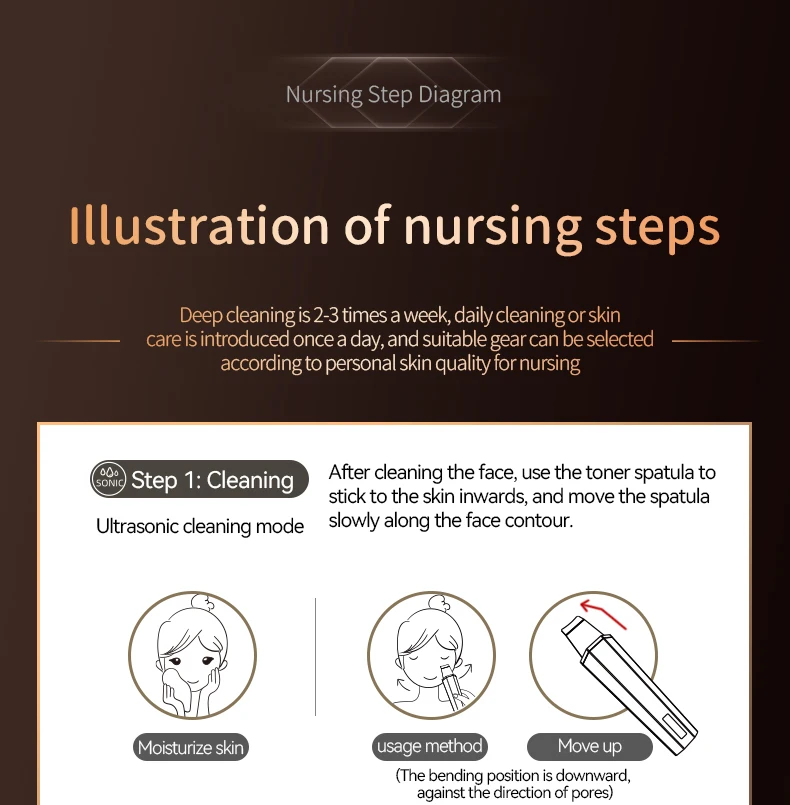 Nursing Step Diagram

Illustration of nursing steps

Deep cleaning is 2-3 times a week, daily cleaning or skin care is introduced once a day, and suitable gear can be selected according to personal skin quality for nursing

SONIC Step 1: Cleaning

Ultrasonic cleaning mode

After cleaning the face, use the toner spatula to stick to the skin inwards, and move the spatula slowly along the face contour.

Moisturize skin

usage method

Move up

(The bending position is downward, against the direction of pores)