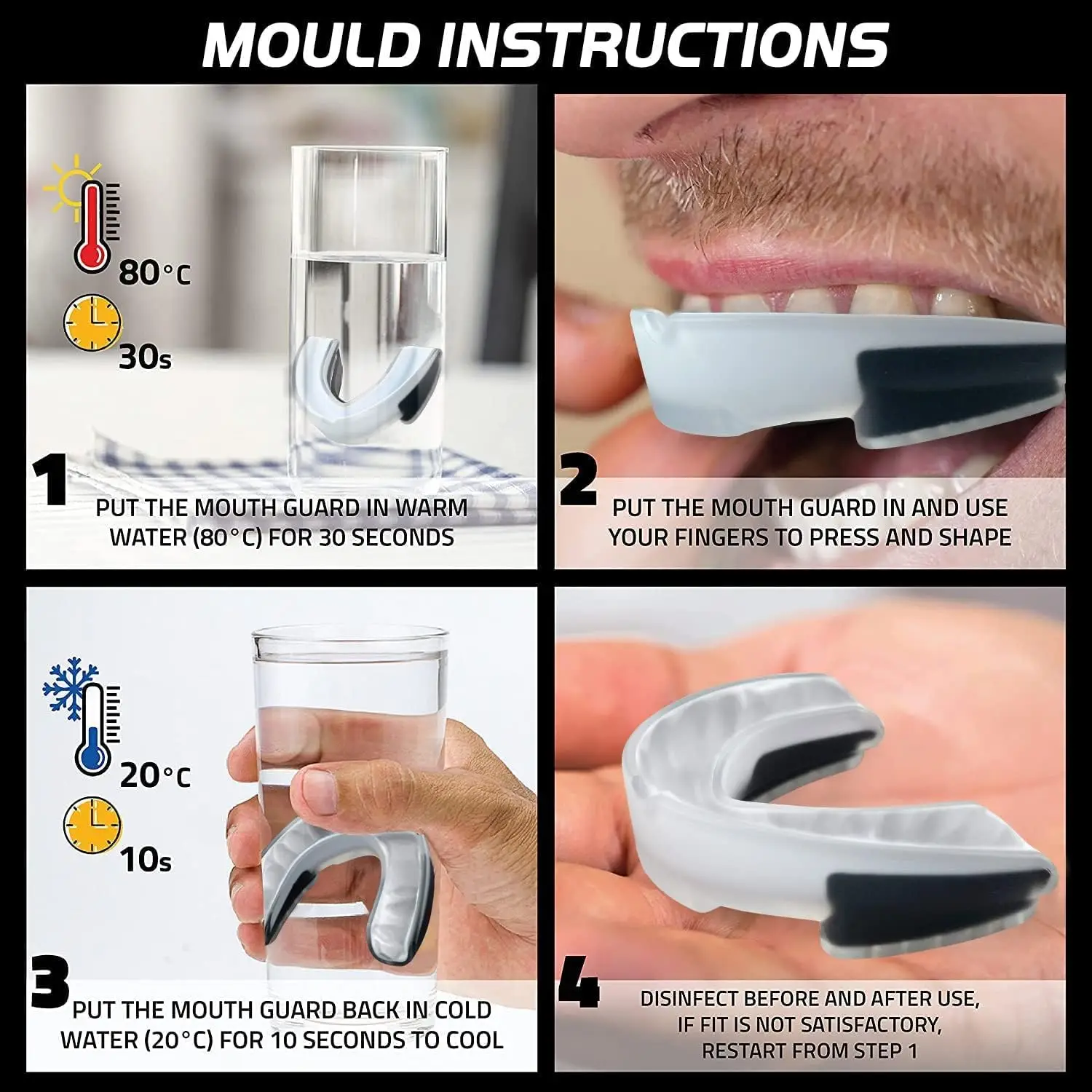 MOULD INSTRUCTIONS

80°C

30s

1 PUT THE MOUTH GUARD IN WARM WATER (80°C) FOR 30 SECONDS

2 PUT THE MOUTH GUARD IN AND USE YOUR FINGERS TO PRESS AND SHAPE

20°C

10s

3 PUT THE MOUTH GUARD BACK IN COLD WATER (20°C) FOR 10 SECONDS TO COOL

4 DISINFECT BEFORE AND AFTER USE, IF FIT IS NOT SATISFACTORY, RESTART FROM STEP 1