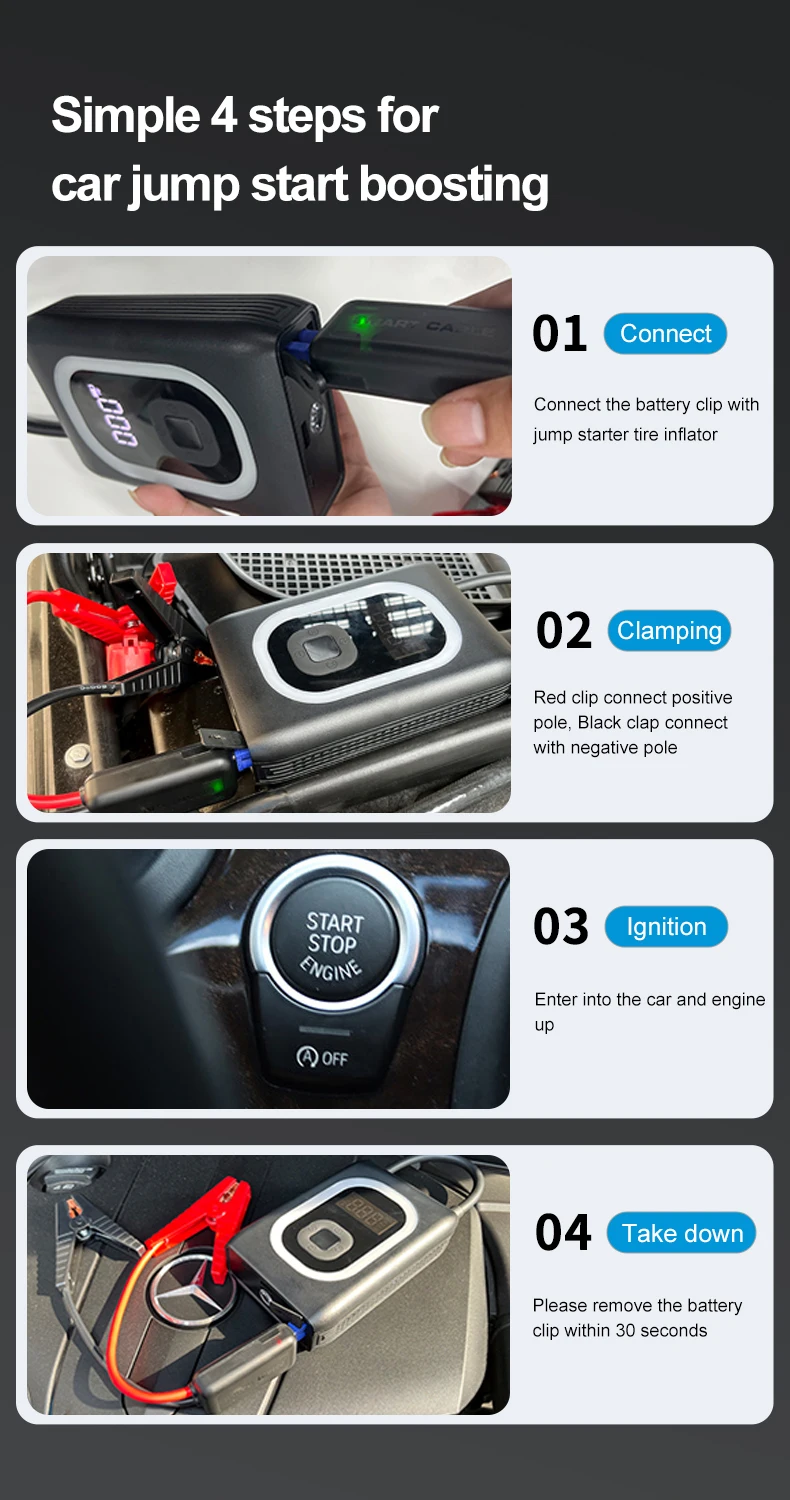 Simple 4 steps for car jump start boosting

000

SMART CABLE

01 Connect

Connect the battery clip with jump starter tire inflator

02 Clamping

Red clip connect positive pole, Black clap connect with negative pole

START STOP ENGINE

A OFF

03 Ignition

Enter into the car and engine up

04 Take down

Please remove the battery clip within 30 seconds