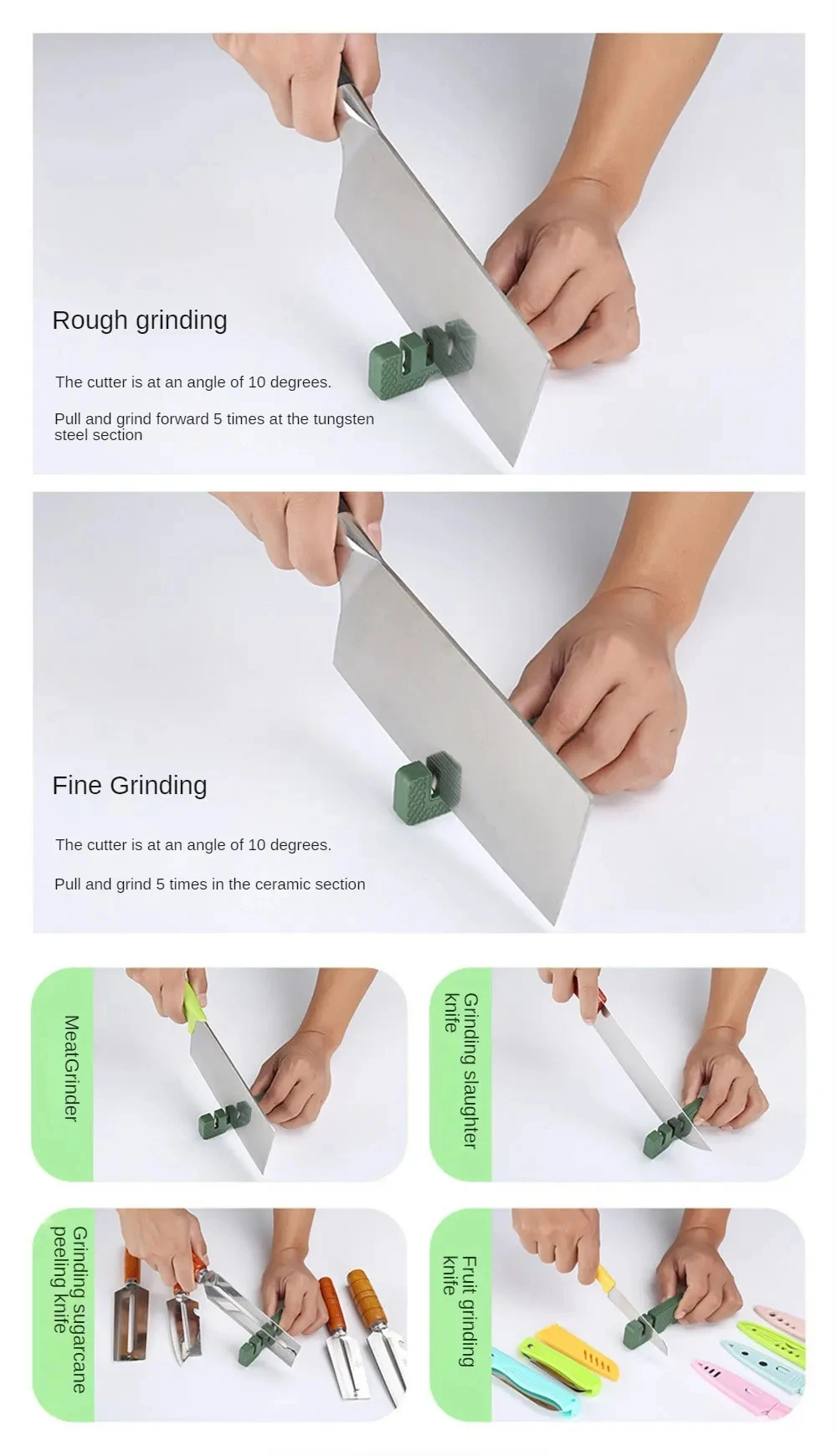 Rough grinding

The cutter is at an angle of 10 degrees.

Pull and grind forward 5 times at the tungsten steel section

Fine Grinding

The cutter is at an angle of 10 degrees.

Pull and grind 5 times in the ceramic section

MeatGrinder

Grinding slaughter knife

Grinding sugarcane peeling knife

Fruit grinding knife