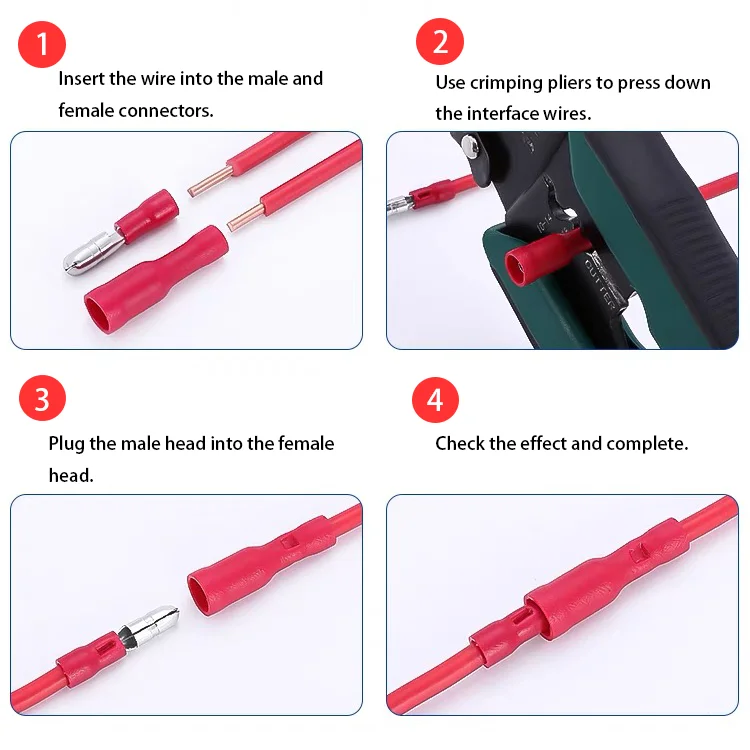 1

Insert the wire into the male and female connectors.

2

Use crimping pliers to press down the interface wires.

CUTTER

3

Plug the male head into the female head.

4

Check the effect and complete.