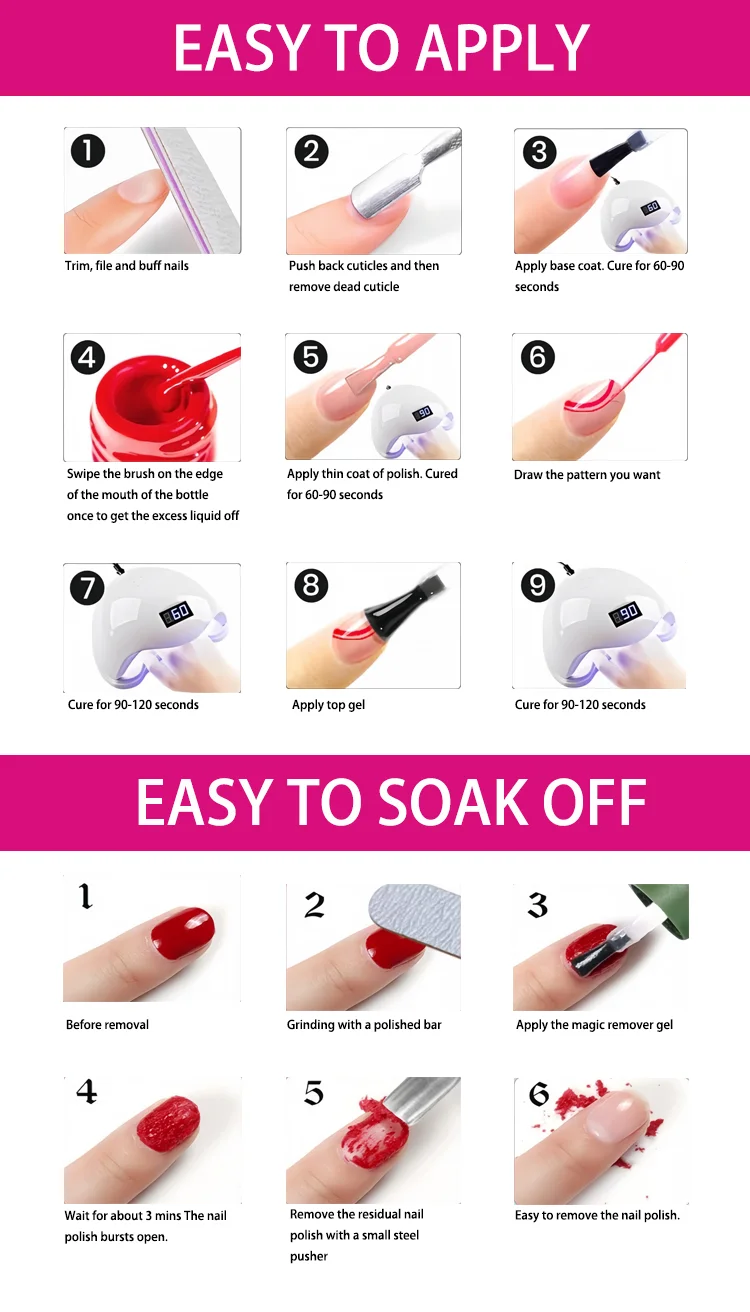 EASY TO APPLY

1
Trim, file and buff nails

2
Push back cuticles and then remove dead cuticle

3
60
Apply base coat. Cure for 60-90 seconds

4
Swipe the brush on the edge of the mouth of the bottle once to get the excess liquid off

5
90
Apply thin coat of polish. Cured for 60-90 seconds

6
Draw the pattern you want

7
60
Cure for 90-120 seconds

8
Apply top gel

9
90
Cure for 90-120 seconds

EASY TO SOAK OFF

1
Before removal

2
Grinding with a polished bar

3
Apply the magic remover gel

4
Wait for about 3 mins The nail polish bursts open.

5
Remove the residual nail polish with a small steel pusher

6
Easy to remove the nail polish.