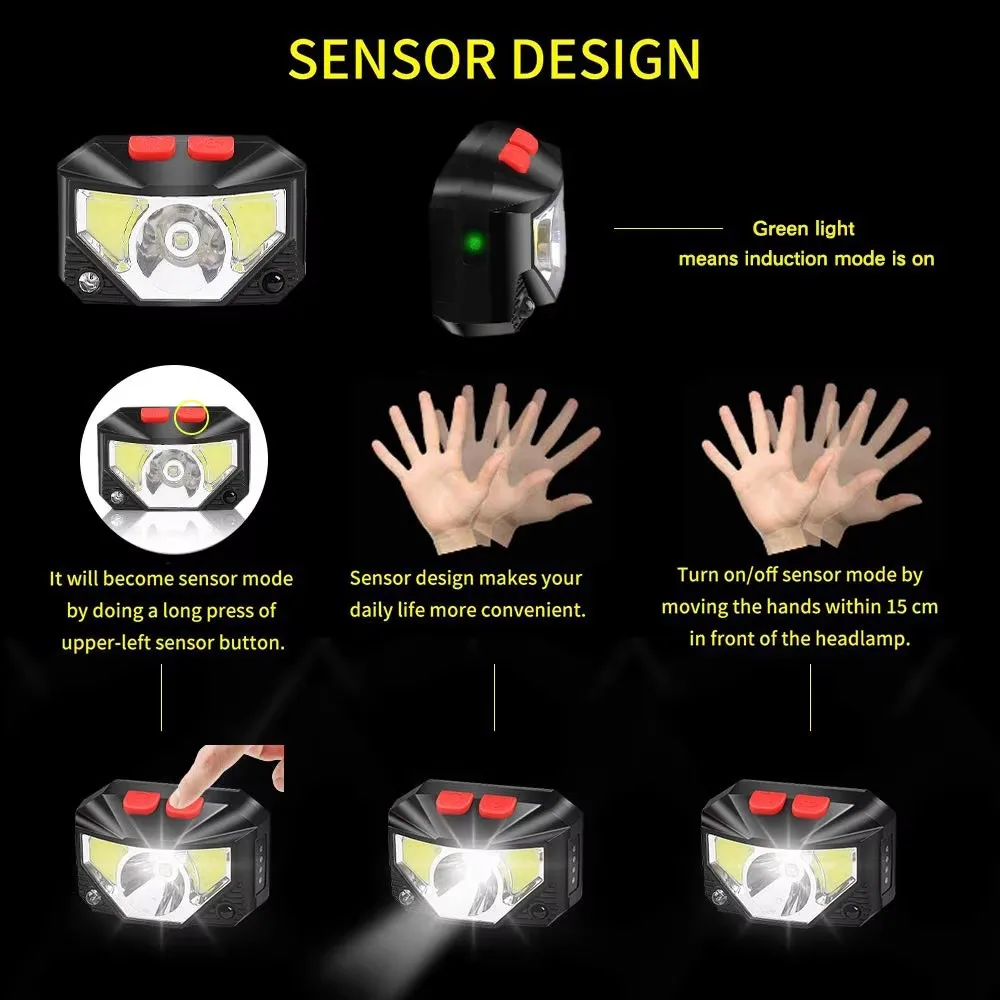 SENSOR DESIGN

Green light
means induction mode is on

It will become sensor mode by doing a long press of upper-left sensor button.

Sensor design makes your daily life more convenient.

Turn on/off sensor mode by moving the hands within 15 cm in front of the headlamp.