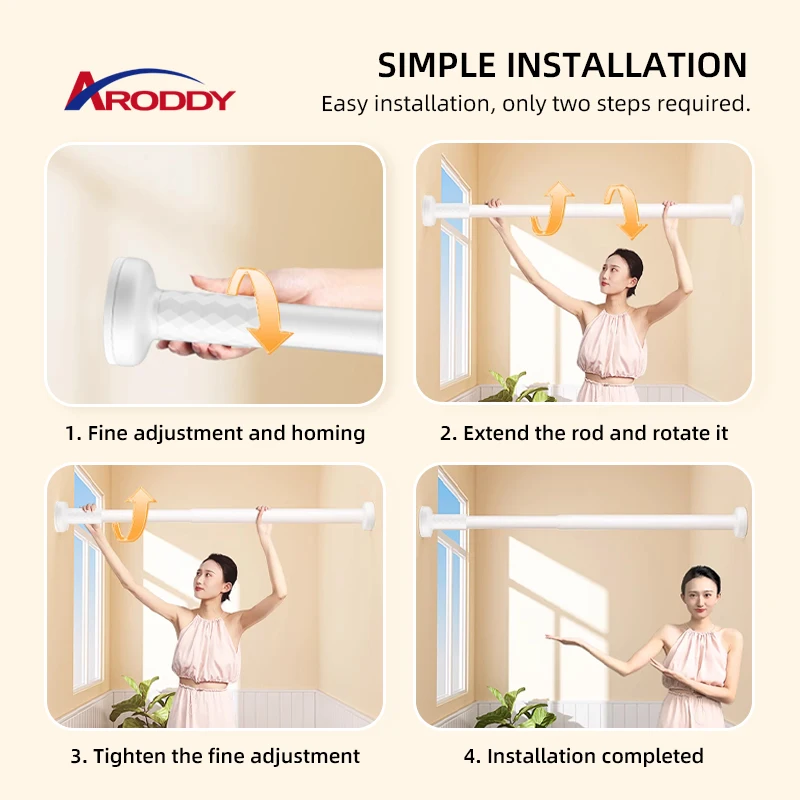 ARODDY

SIMPLE INSTALLATION

Easy installation, only two steps required.

1. Fine adjustment and homing

2. Extend the rod and rotate it

3. Tighten the fine adjustment

4. Installation completed