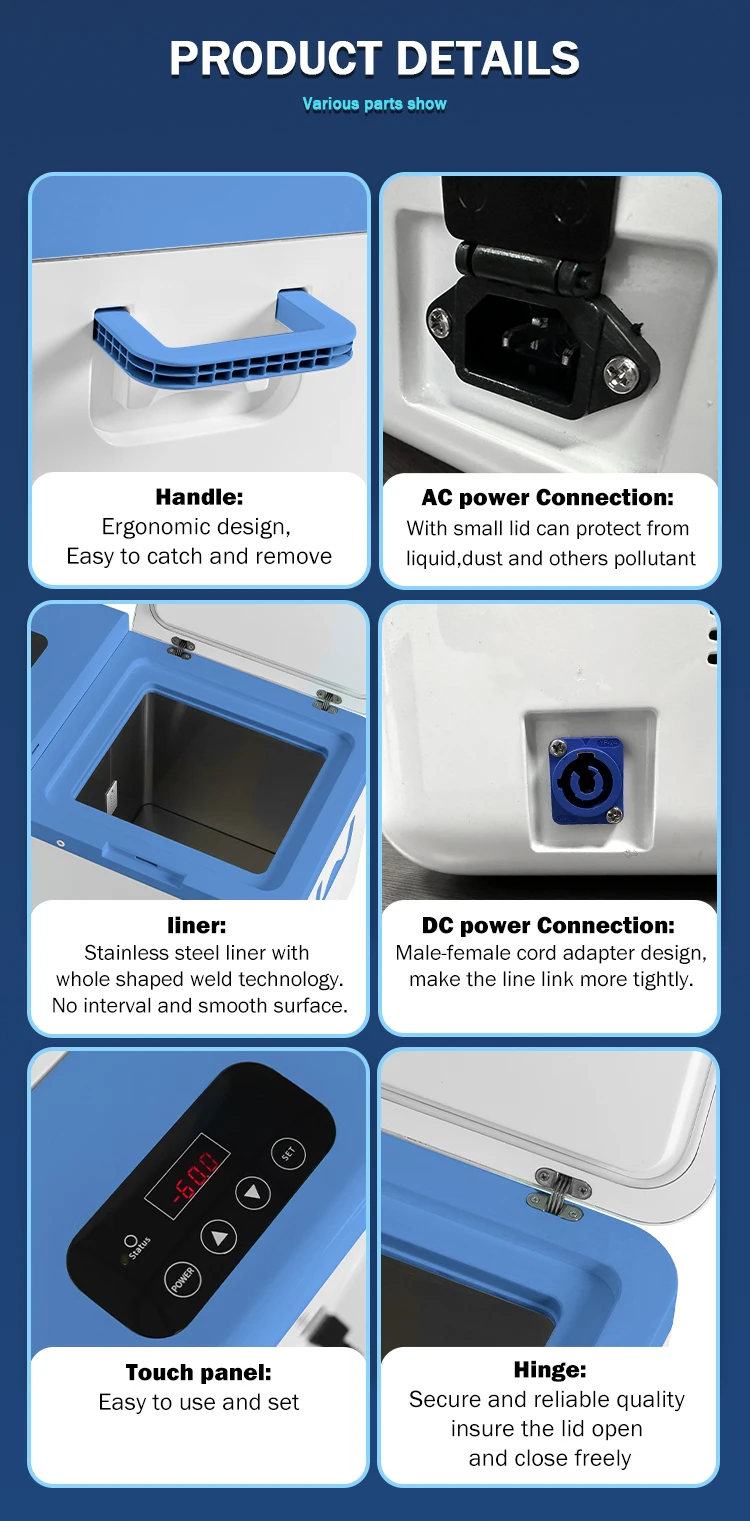 PRODUCT DETAILS
Various parts show

Handle:
Ergonomic design,
Easy to catch and remove

AC power Connection:
With small lid can protect from liquid,dust and others pollutant

liner:
Stainless steel liner with whole shaped weld technology.
No interval and smooth surface.

DC power Connection:
Male-female cord adapter design, make the line link more tightly.

-60.0
SET
Status
POWER

Touch panel:
Easy to use and set

Hinge:
Secure and reliable quality insure the lid open and close freely