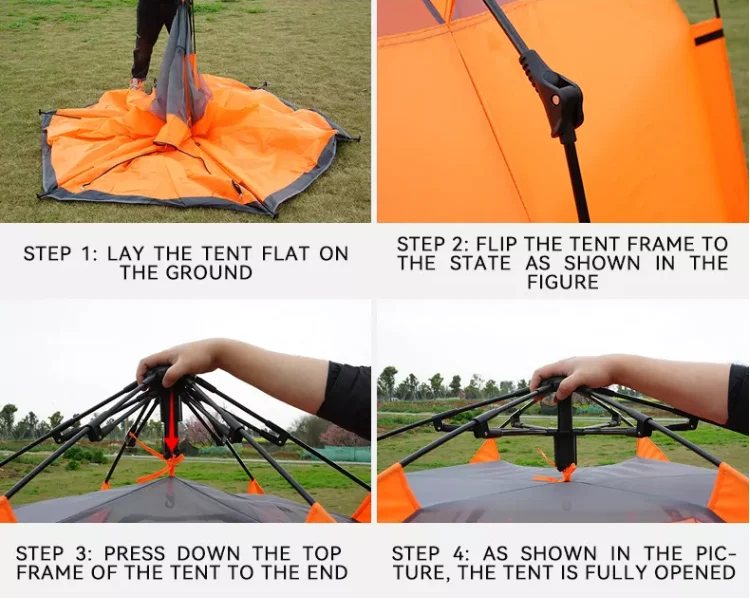 STEP 1: LAY THE TENT FLAT ON THE GROUND

STEP 2: FLIP THE TENT FRAME TO THE STATE AS SHOWN IN THE FIGURE

STEP 3: PRESS DOWN THE TOP FRAME OF THE TENT TO THE END

STEP 4: AS SHOWN IN THE PICTURE, THE TENT IS FULLY OPENED