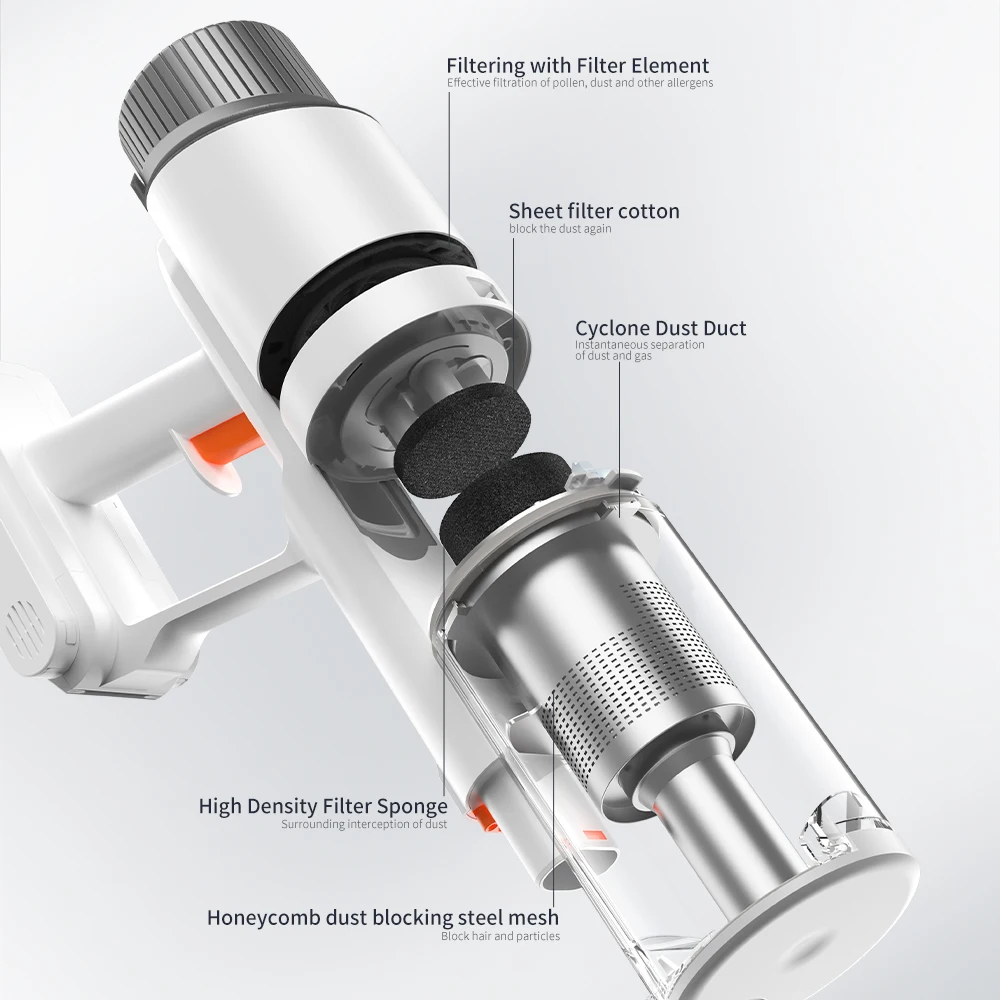 Filtering with Filter Element
Effective filtration of pollen, dust and other allergens

Sheet filter cotton
block the dust again

Cyclone Dust Duct
Instantaneous separation of dust and gas

High Density Filter Sponge
Surrounding interception of dust

Honeycomb dust blocking steel mesh
Block hair and particles