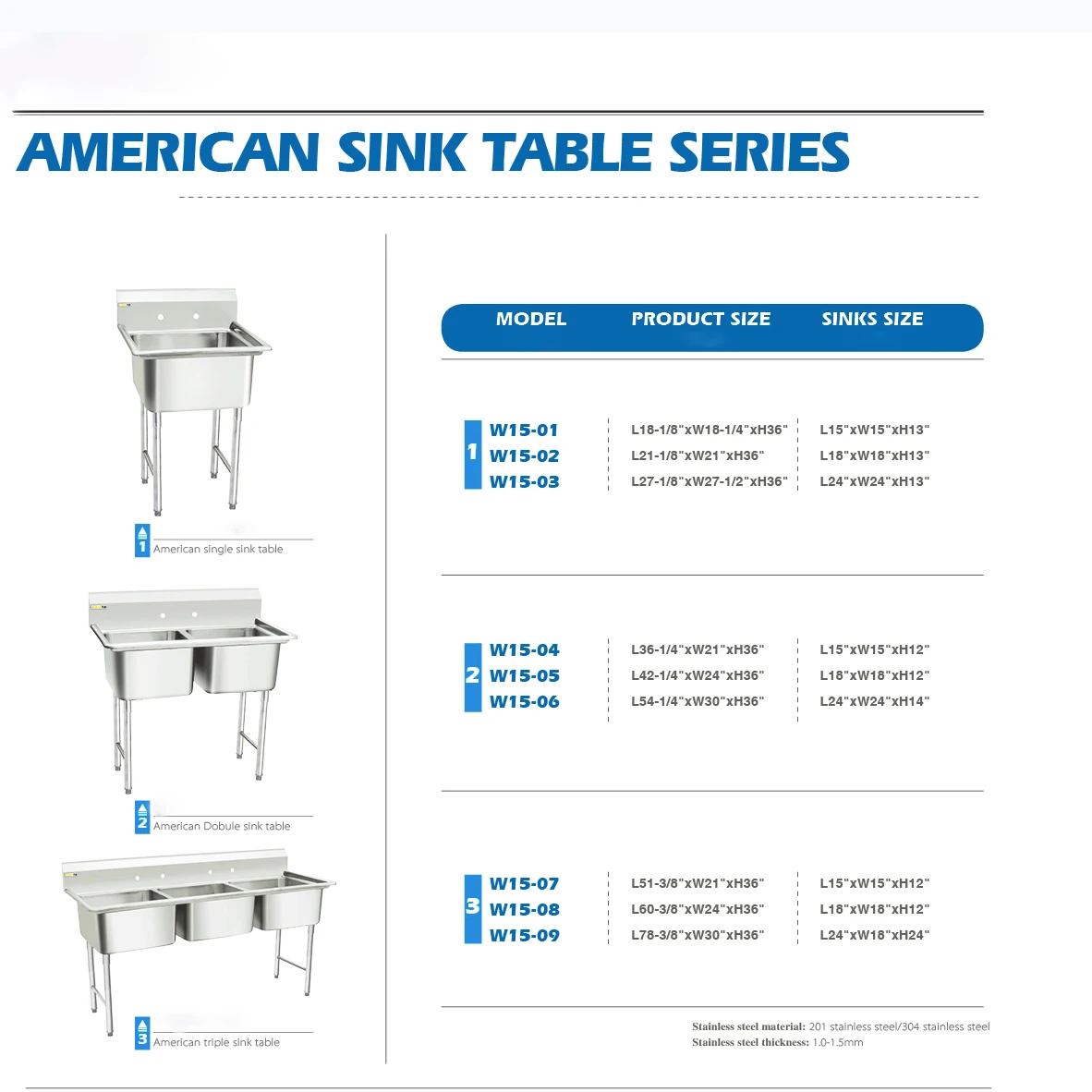 AMERICAN SINK TABLE SERIES

1 American single sink table

2 American Dobule sink table

3 American triple sink table

| | MODEL | PRODUCT SIZE | SINKS SIZE |
|---|---|---|---|
| 1 | W15-01 | L18-1/8"xW18-1/4"xH36" | L15"xW15"xH13" |
| | W15-02 | L21-1/8"xW21"xH36" | L18"xW18"xH13" |
| | W15-03 | L27-1/8"xW27-1/2"xH36" | L24"xW24"xH13" |
| 2 | W15-04 | L36-1/4"xW21"xH36" | L15"xW15"xH12" |
| | W15-05 | L42-1/4"xW24"xH36" | L18"xW18"xH12" |
| | W15-06 | L54-1/4"xW30"xH36" | L24"xW24"xH14" |
| 3 | W15-07 | L51-3/8"xW21"xH36" | L15"xW15"xH12" |
| | W15-08 | L60-3/8"xW24"xH36" | L18"xW18"xH12" |
| | W15-09 | L78-3/8"xW30"xH36" | L24"xW18"xH24" |

Stainless steel material: 201 stainless steel/304 stainless steel
Stainless steel thickness: 1.0-1.5mm