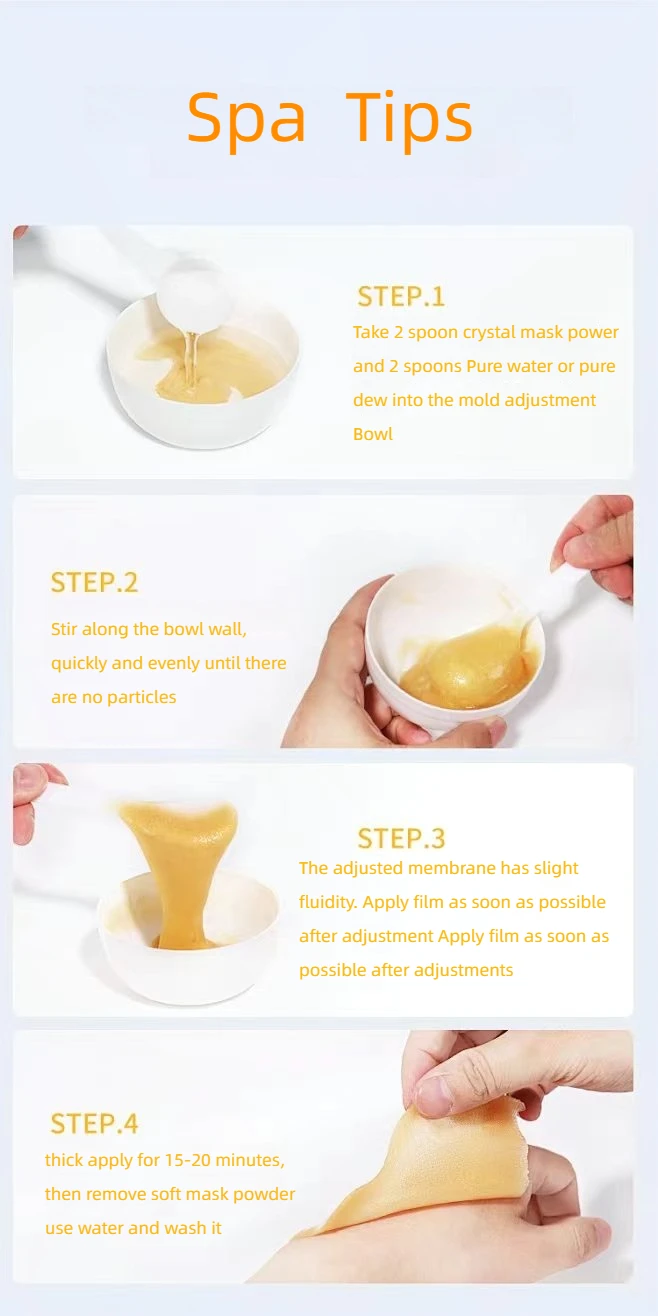 Spa Tips

STEP.1
Take 2 spoon crystal mask power and 2 spoons Pure water or pure dew into the mold adjustment Bowl

STEP.2
Stir along the bowl wall, quickly and evenly until there are no particles

STEP.3
The adjusted membrane has slight fluidity. Apply film as soon as possible after adjustment Apply film as soon as possible after adjustments

STEP.4
thick apply for 15-20 minutes, then remove soft mask powder use water and wash it