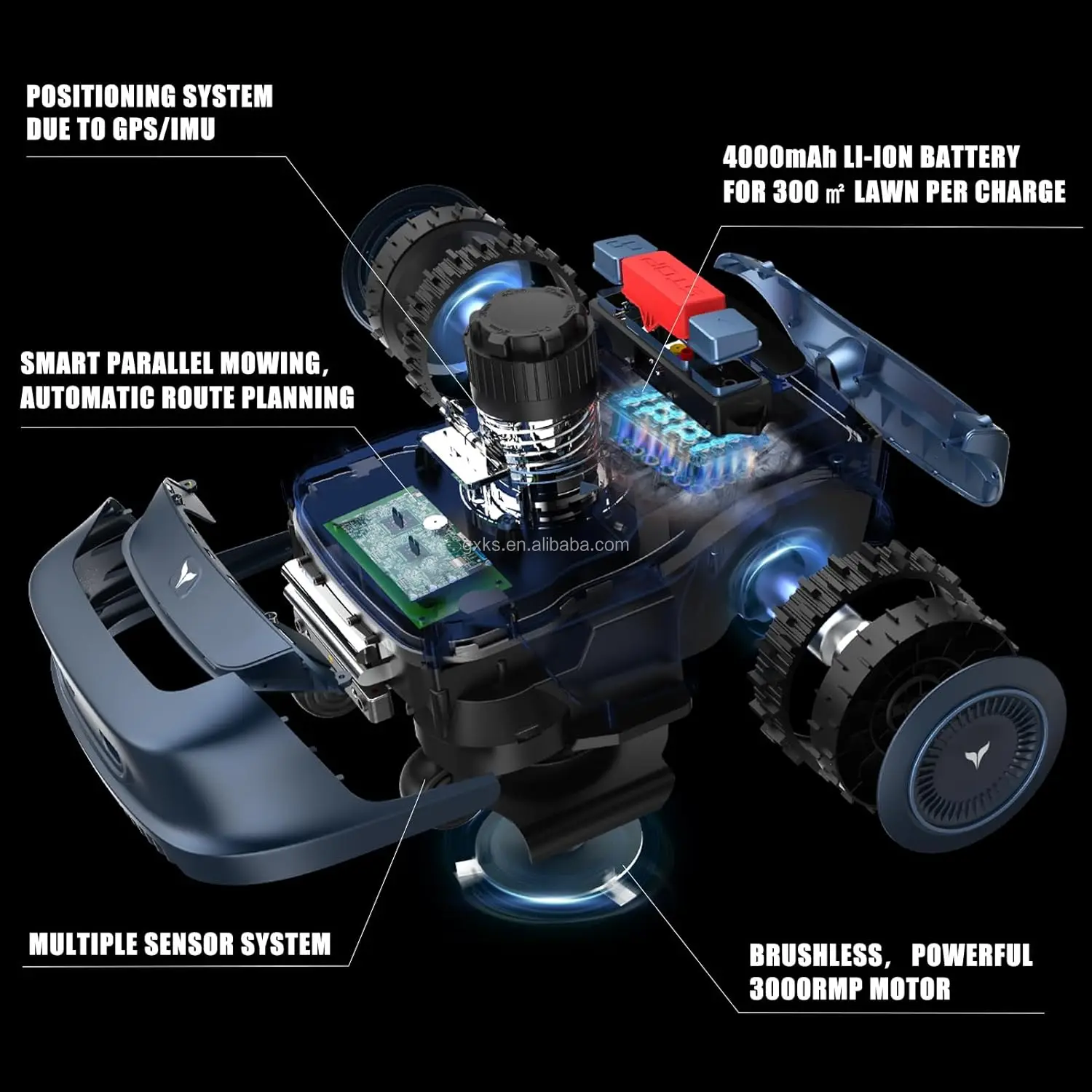 POSITIONING SYSTEM DUE TO GPS/IMU

4000mAh LI-ION BATTERY FOR 300 ㎡ LAWN PER CHARGE

SMART PARALLEL MOWING, AUTOMATIC ROUTE PLANNING

gxks.en.alibaba.com

MULTIPLE SENSOR SYSTEM

BRUSHLESS, POWERFUL 3000RMP MOTOR