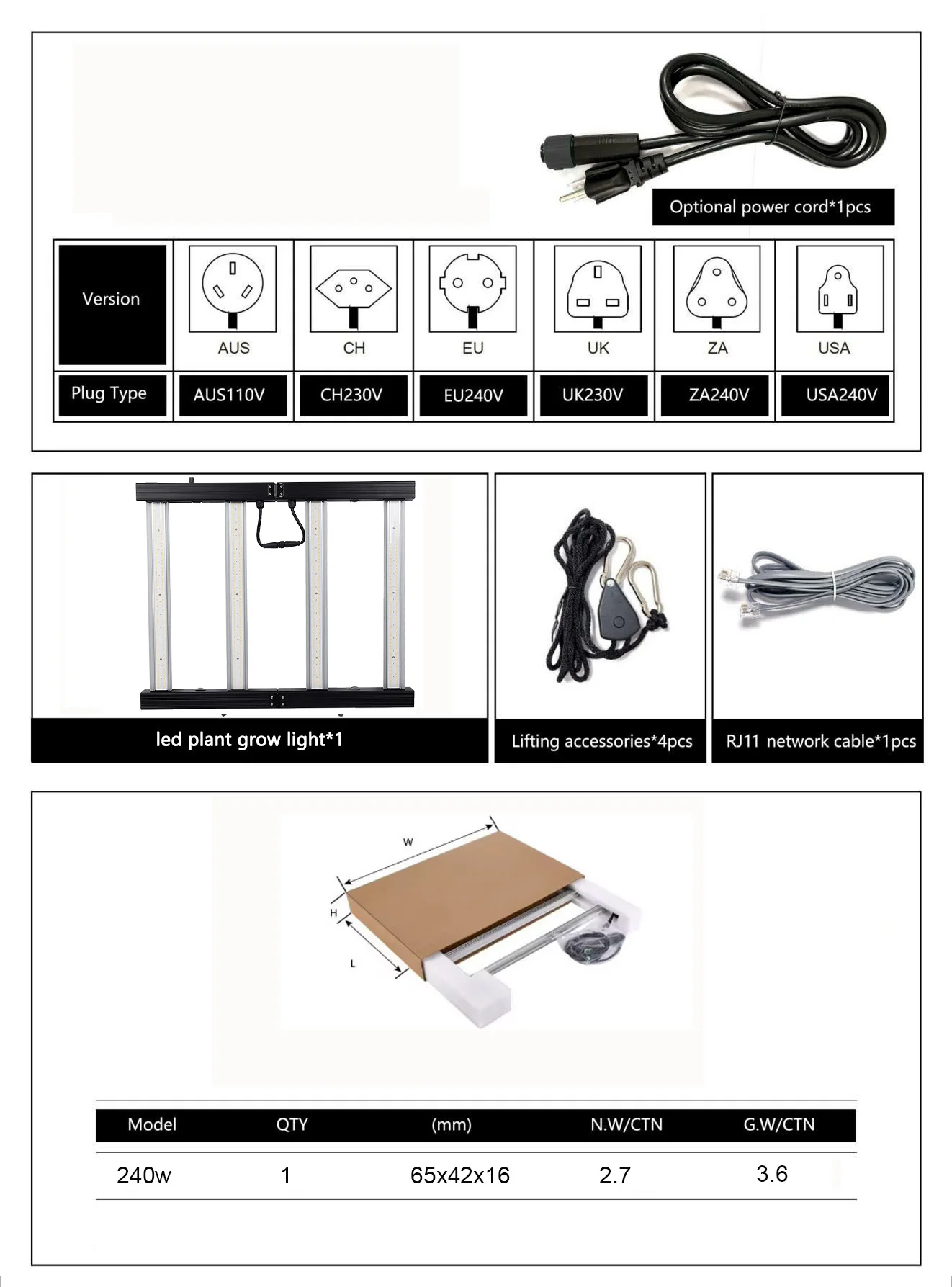 Optional power cord*1pcs

| Version | AUS | CH | EU | UK | ZA | USA |
|---|---|---|---|---|---|---|
| Plug Type | AUS110V | CH230V | EU240V | UK230V | ZA240V | USA240V |

led plant grow light*1

Lifting accessories*4pcs

RJ11 network cable*1pcs

W

H

L

| Model | QTY | (mm) | N.W/CTN | G.W/CTN |
|---|---|---|---|---|
| 240w | 1 | 65x42x16 | 2.7 | 3.6 |