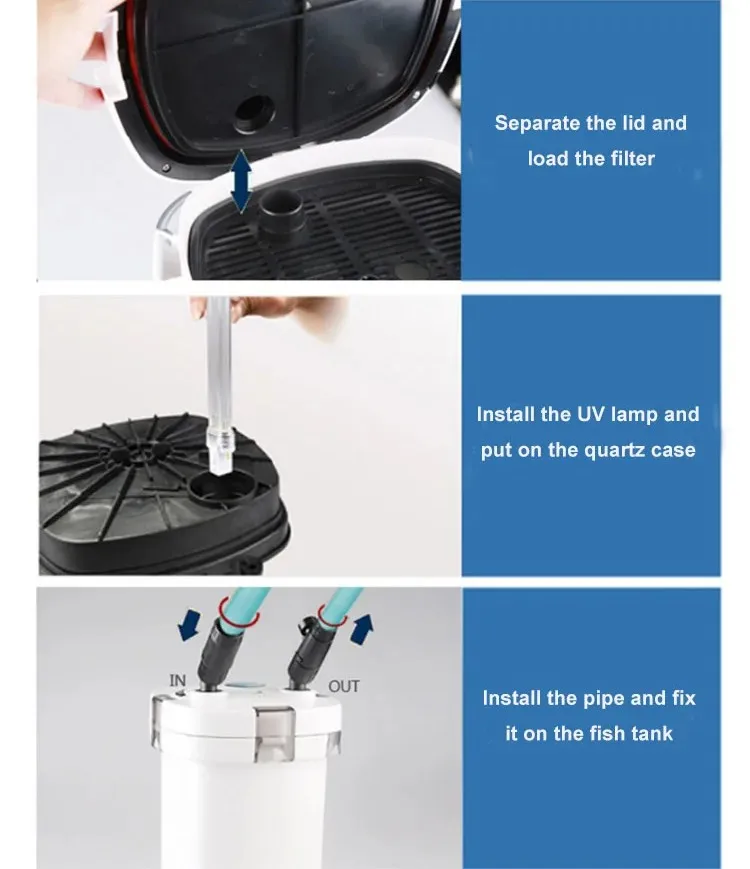 Separate the lid and load the filter

Install the UV lamp and put on the quartz case

IN

OUT

Install the pipe and fix it on the fish tank