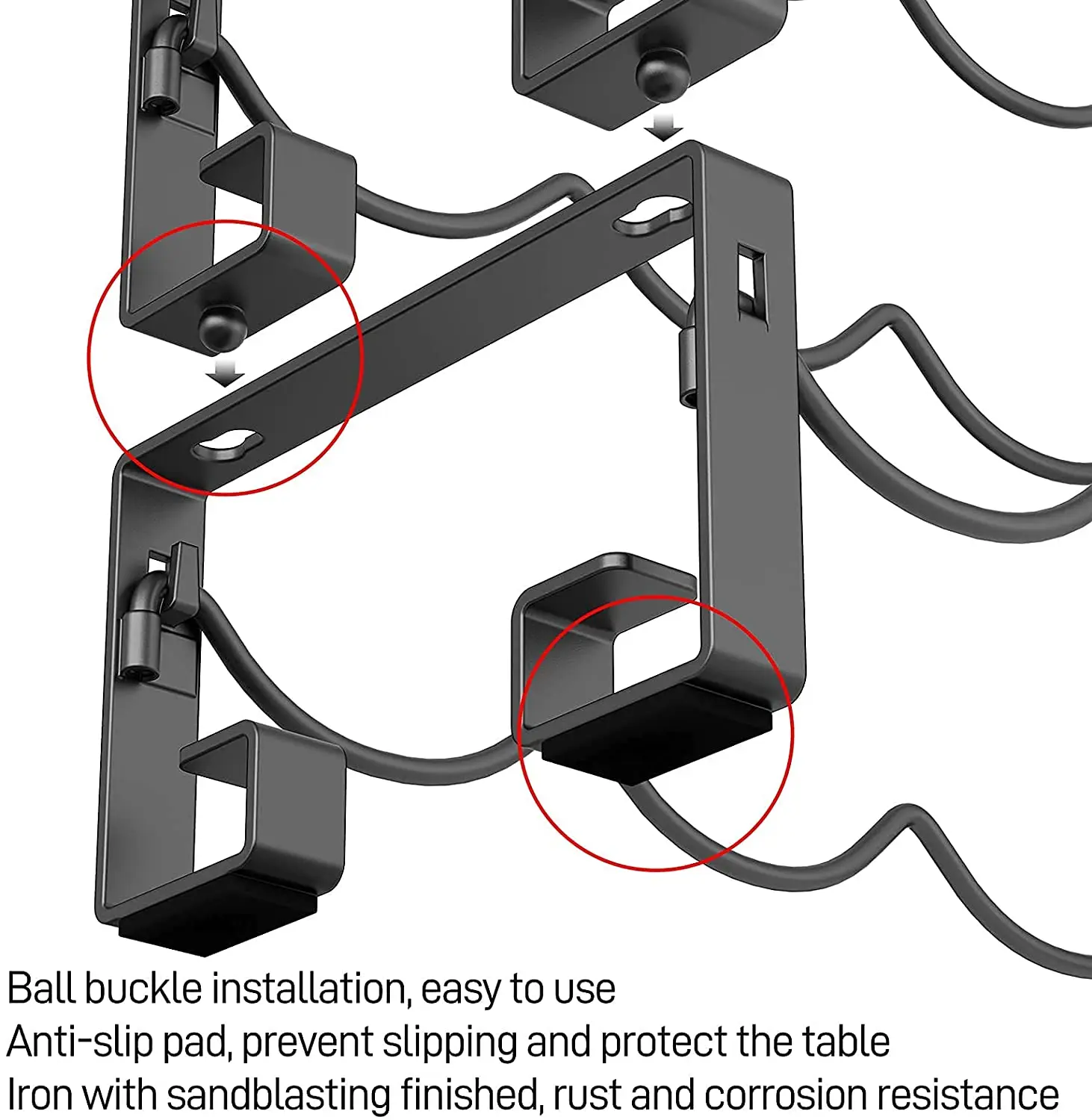 Ball buckle installation, easy to use
Anti-slip pad, prevent slipping and protect the table
Iron with sandblasting finished, rust and corrosion resistance