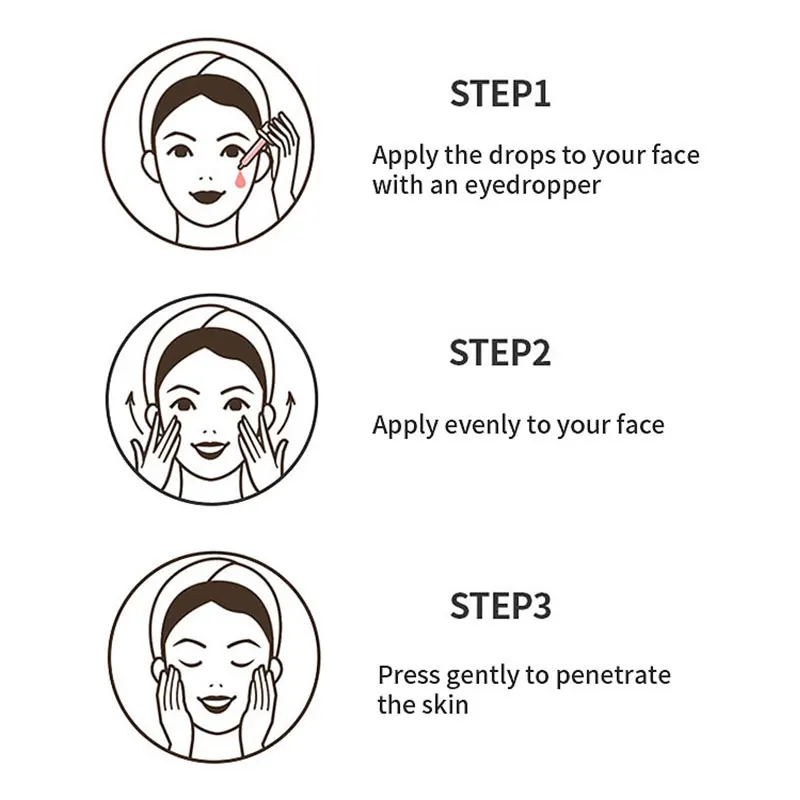 STEP1

Apply the drops to your face with an eyedropper

STEP2

Apply evenly to your face

STEP3

Press gently to penetrate the skin