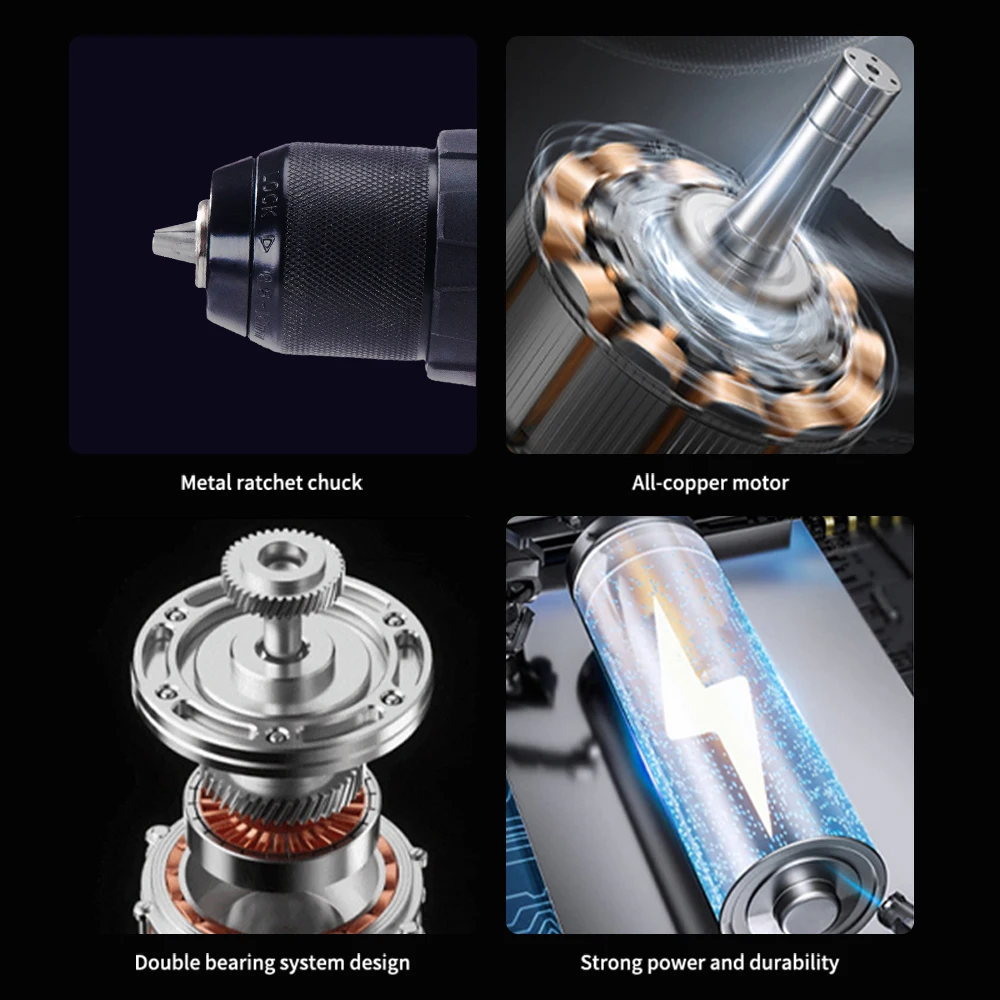 LOCK

Metal ratchet chuck

All-copper motor

Double bearing system design

Strong power and durability