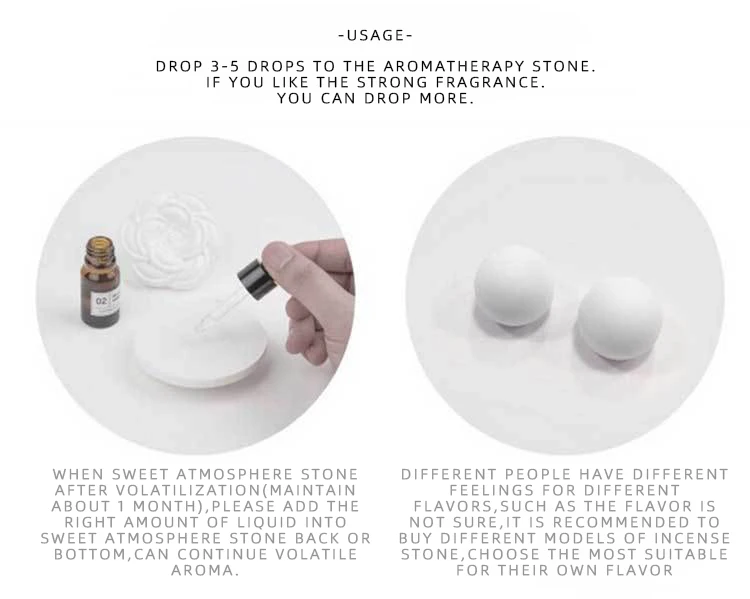 -USAGE-

DROP 3-5 DROPS TO THE AROMATHERAPY STONE. IF YOU LIKE THE STRONG FRAGRANCE. YOU CAN DROP MORE.

02

WHEN SWEET ATMOSPHERE STONE AFTER VOLATILIZATION(MAINTAIN ABOUT 1 MONTH),PLEASE ADD THE RIGHT AMOUNT OF LIQUID INTO SWEET ATMOSPHERE STONE BACK OR BOTTOM,CAN CONTINUE VOLATILE AROMA.

DIFFERENT PEOPLE HAVE DIFFERENT FEELINGS FOR DIFFERENT FLAVORS,SUCH AS THE FLAVOR IS NOT SURE,IT IS RECOMMENDED TO BUY DIFFERENT MODELS OF INCENSE STONE,CHOOSE THE MOST SUITABLE FOR THEIR OWN FLAVOR